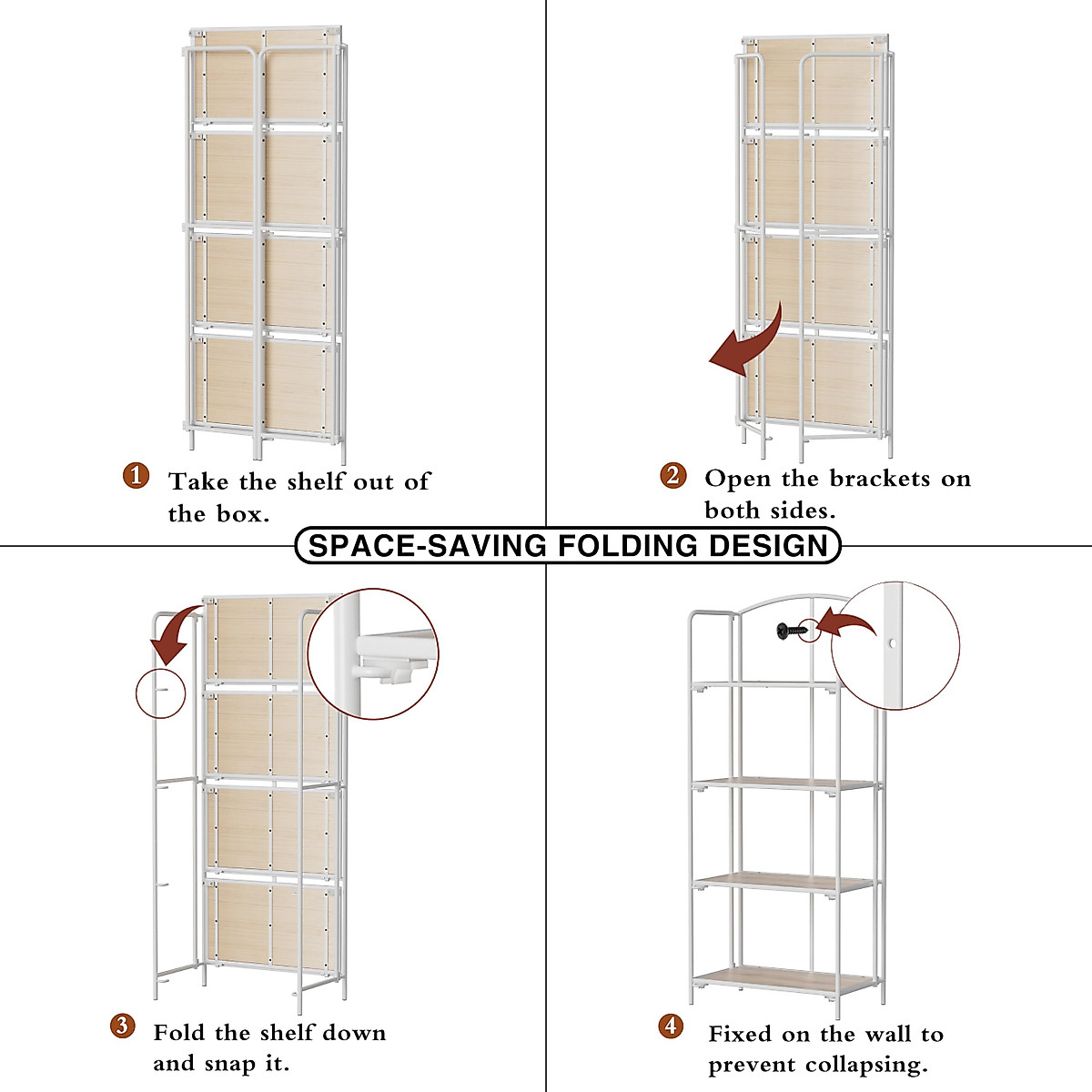 1 Take the shelf out of the box.

2 Open the brackets on both sides.

SPACE-SAVING FOLDING DESIGN

3 Fold the shelf down and snap it.

4 Fixed on the wall to prevent collapsing.