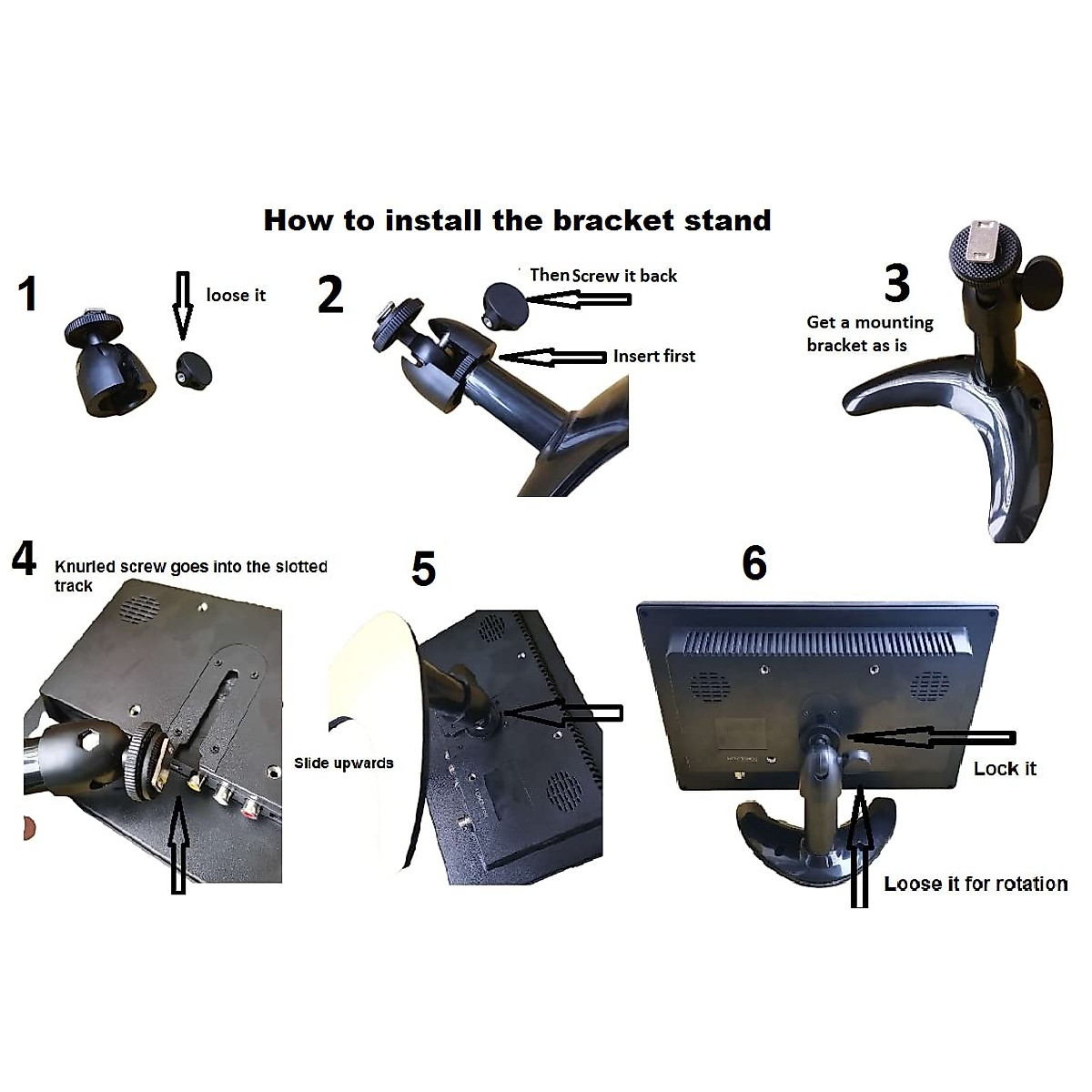 How to install the bracket stand

1

loose it

2

Then Screw it back

Insert first

3

Get a mounting bracket as is

4

Knurled screw goes into the slotted track

5

Slide upwards

6

Lock it

Loose it for rotation