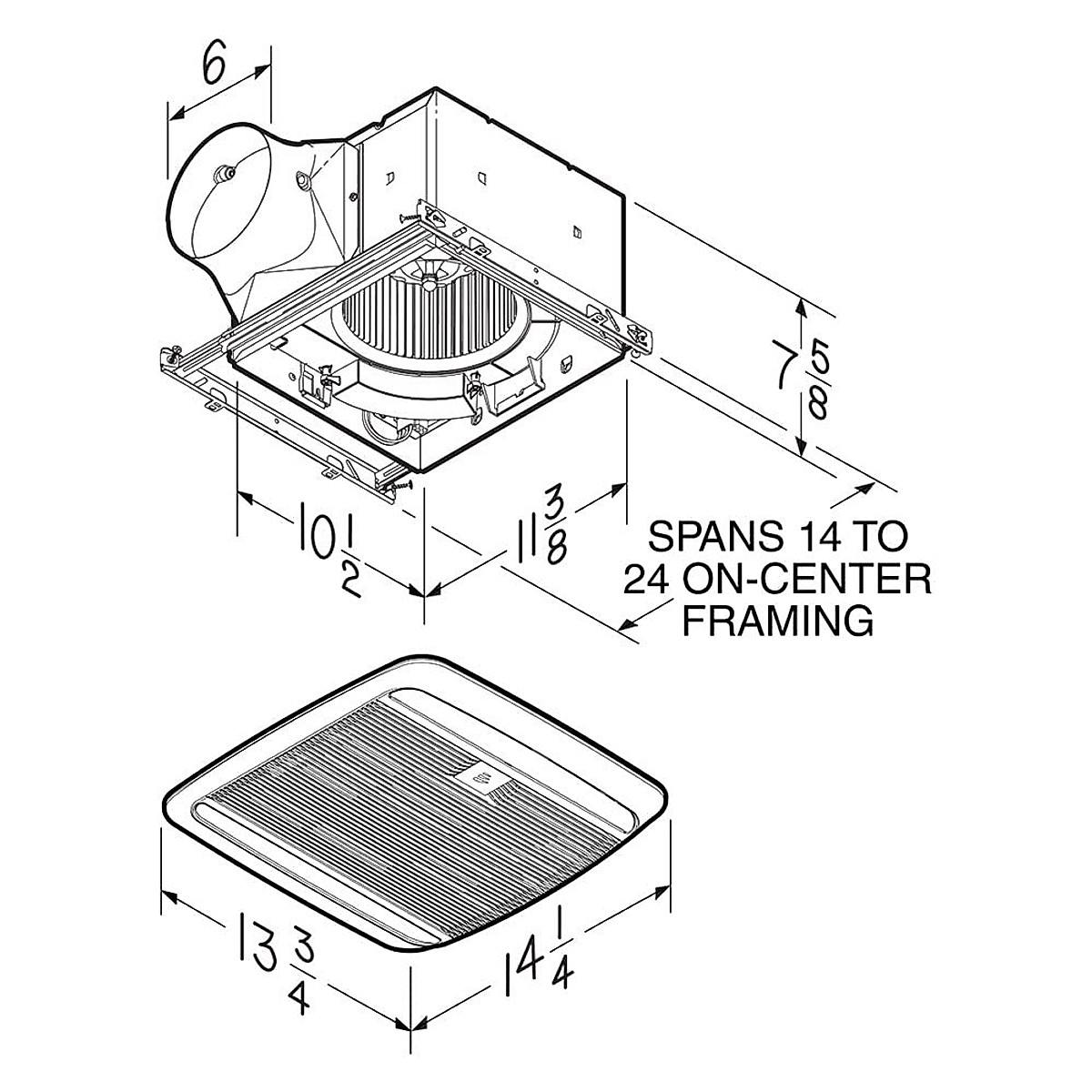 6

$7\frac{5}{8}$

$10\frac{1}{2}$

$11\frac{3}{8}$

SPANS 14 TO 24 ON-CENTER FRAMING

$13\frac{3}{4}$

$14\frac{1}{4}$