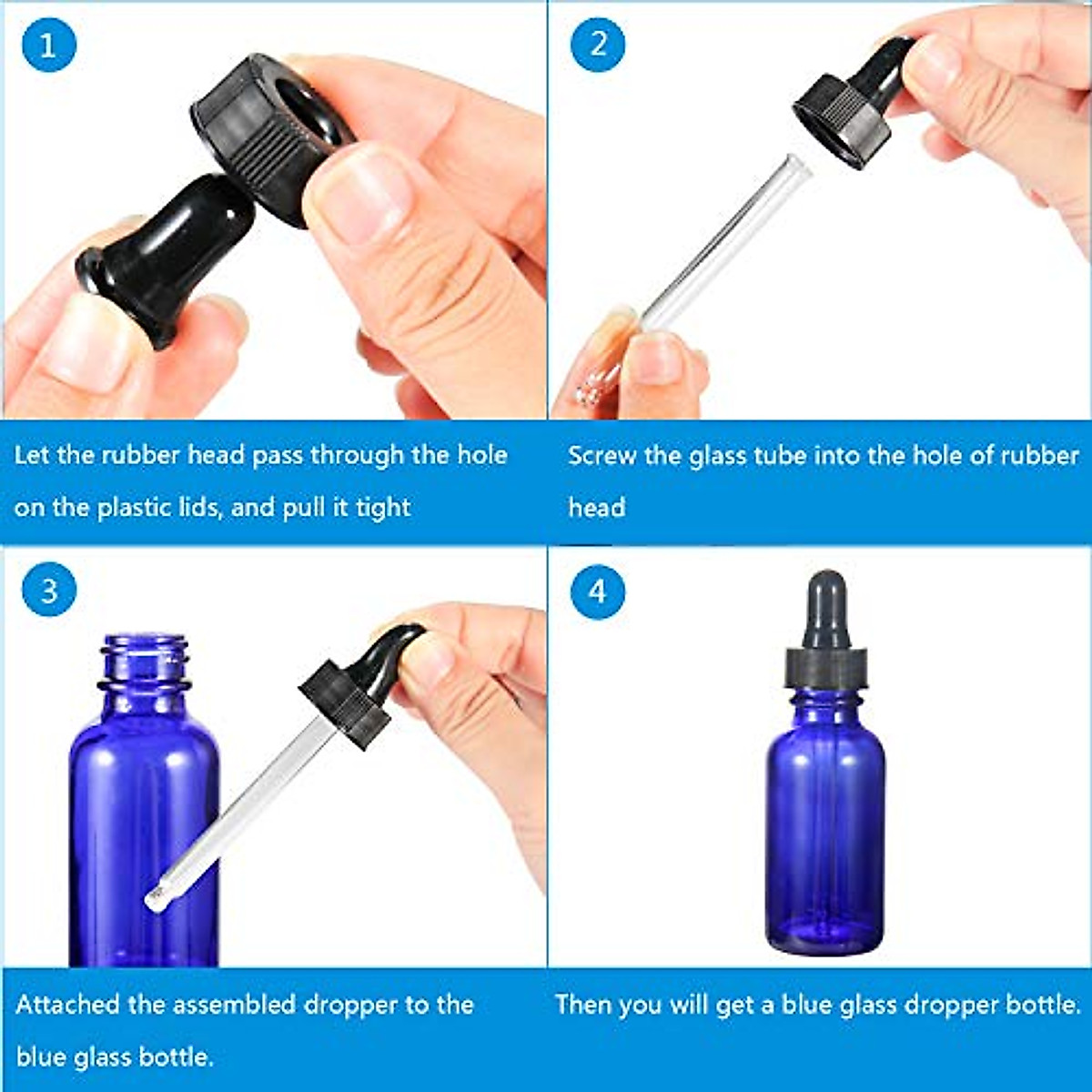 1

Let the rubber head pass through the hole on the plastic lids, and pull it tight

2

Screw the glass tube into the hole of rubber head

3

Attached the assembled dropper to the blue glass bottle.

4

Then you will get a blue glass dropper bottle.