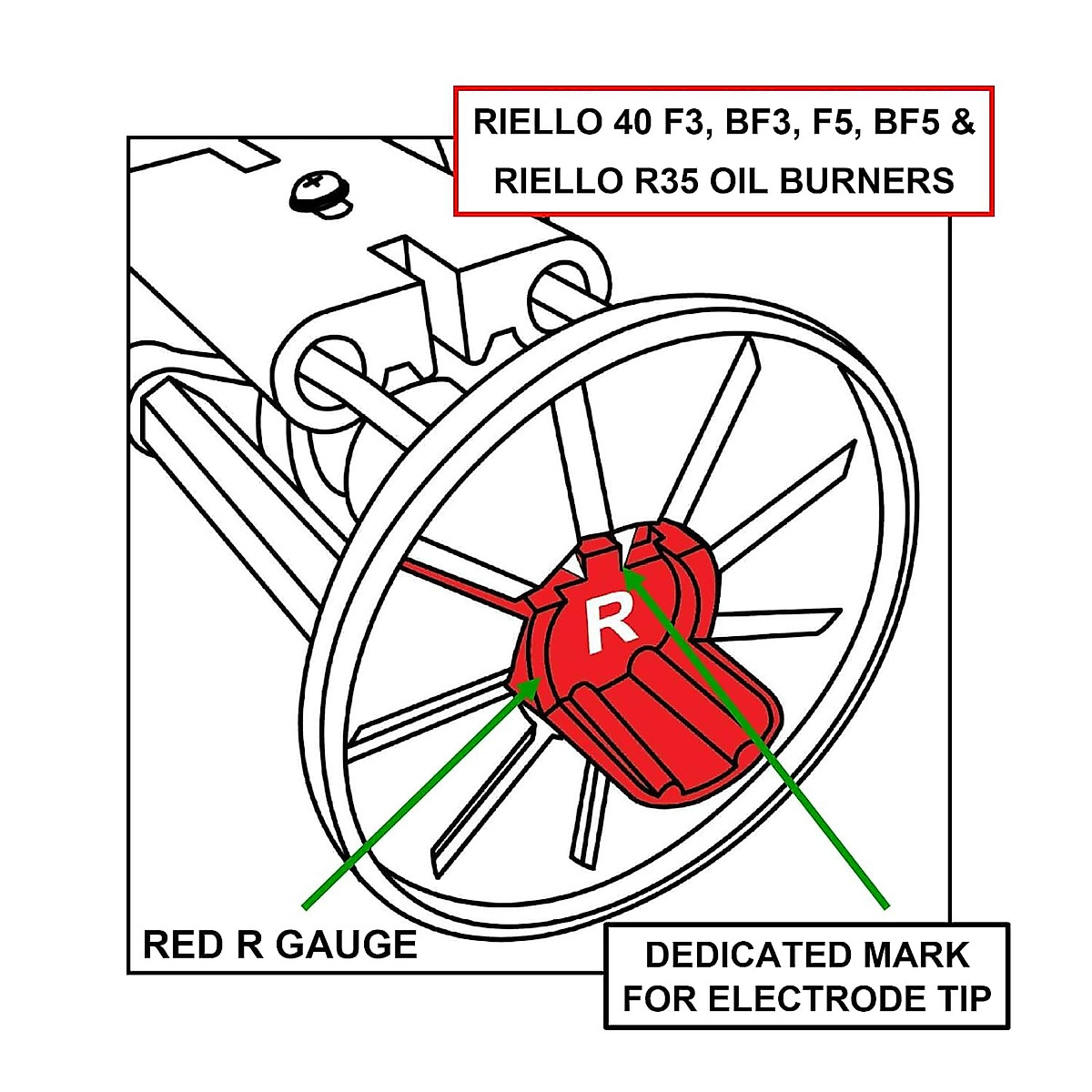 RIELLO 40 F3, BF3, F5, BF5 &
RIELLO R35 OIL BURNERS

R

RED R GAUGE

DEDICATED MARK
FOR ELECTRODE TIP