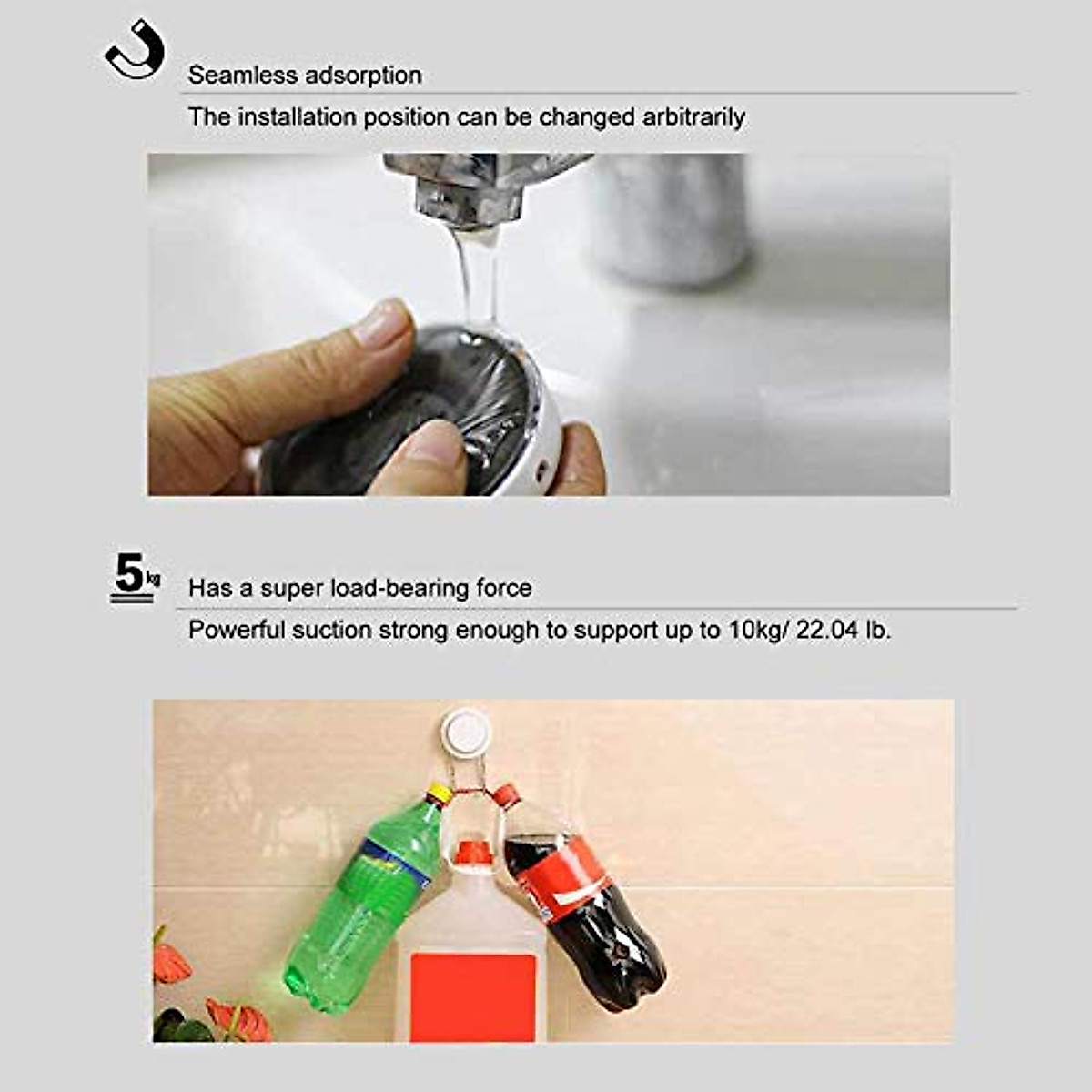 Seamless adsorption

The installation position can be changed arbitrarily

5kg

Has a super load-bearing force

Powerful suction strong enough to support up to 10kg/ 22.04 lb.