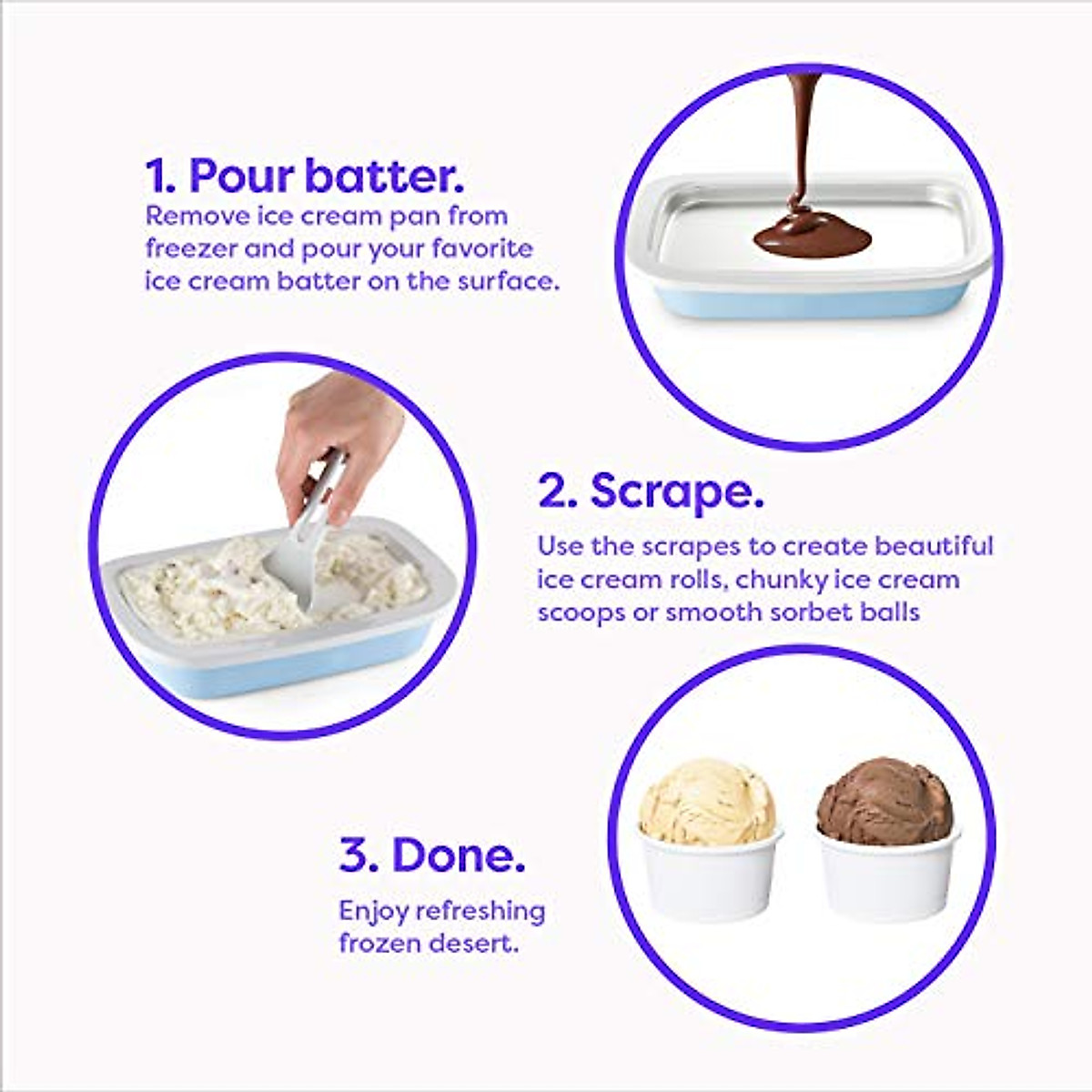 1. Pour batter.
Remove ice cream pan from freezer and pour your favorite ice cream batter on the surface.

2. Scrape.
Use the scrapes to create beautiful ice cream rolls, chunky ice cream scoops or smooth sorbet balls

3. Done.
Enjoy refreshing frozen desert.