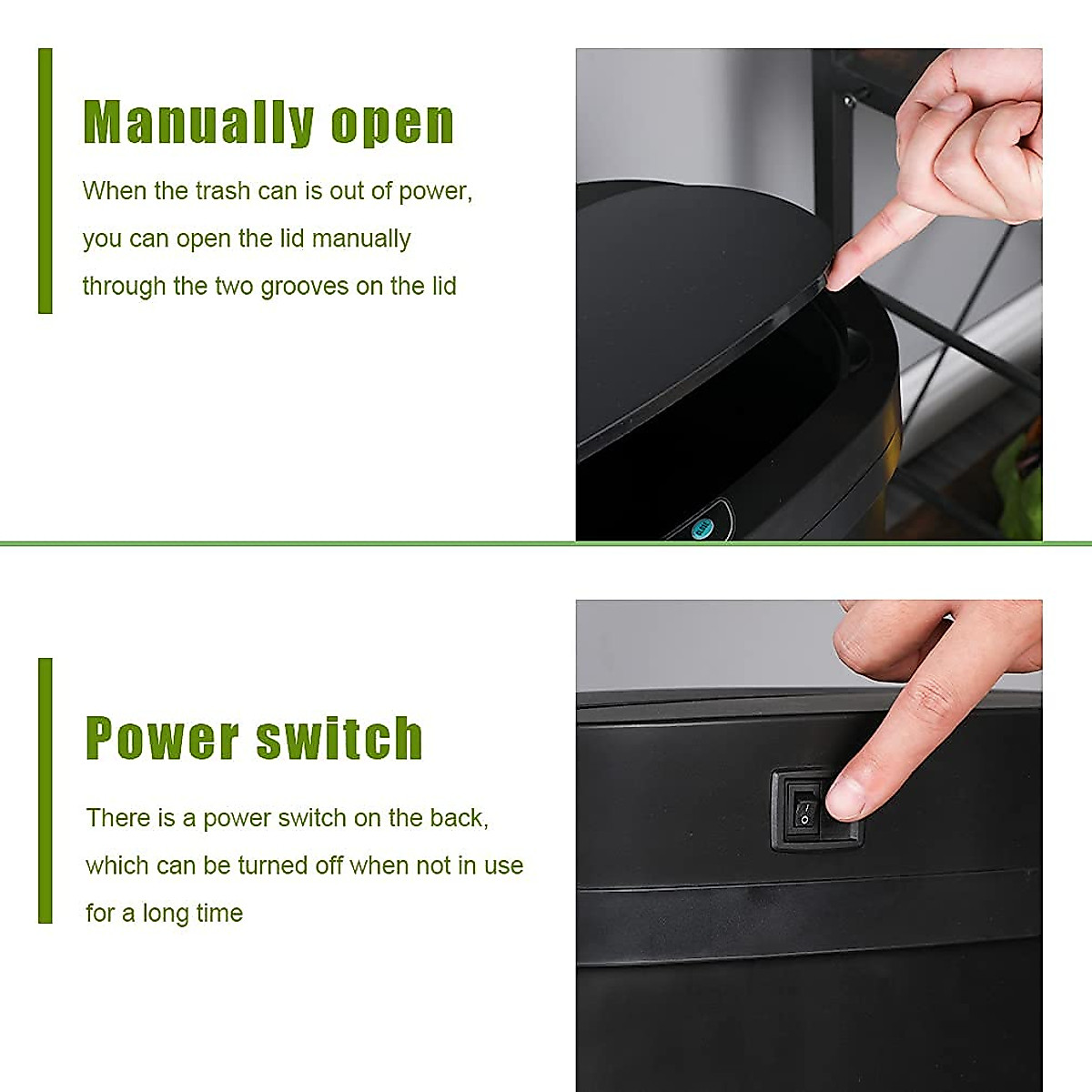 Manually open

When the trash can is out of power, you can open the lid manually through the two grooves on the lid

Power switch

There is a power switch on the back, which can be turned off when not in use for a long time