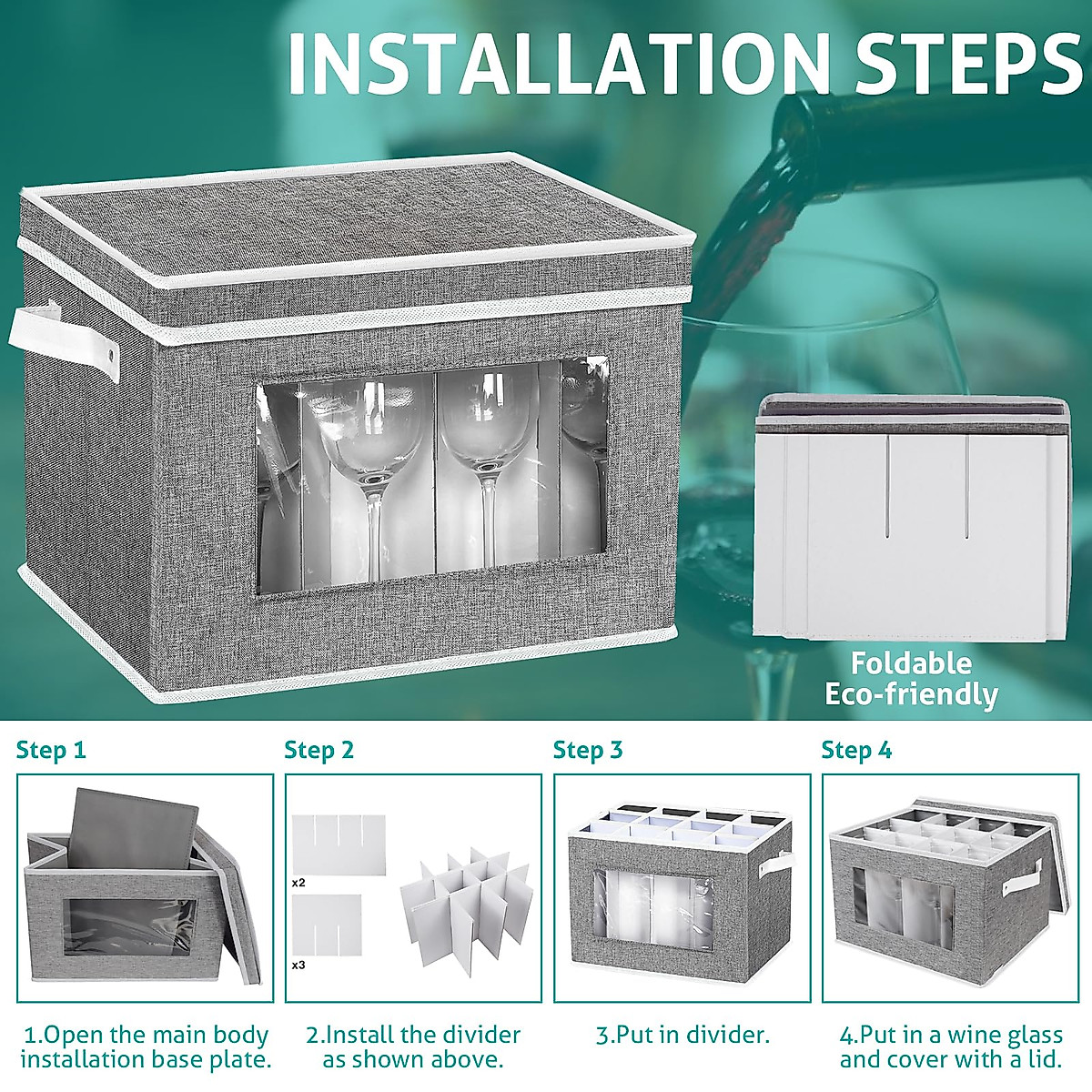 INSTALLATION STEPS

Foldable
Eco-friendly

Step 1

1.Open the main body installation base plate.

Step 2

x2

x3

2.Install the divider as shown above.

Step 3

3.Put in divider.

Step 4

4.Put in a wine glass and cover with a lid.