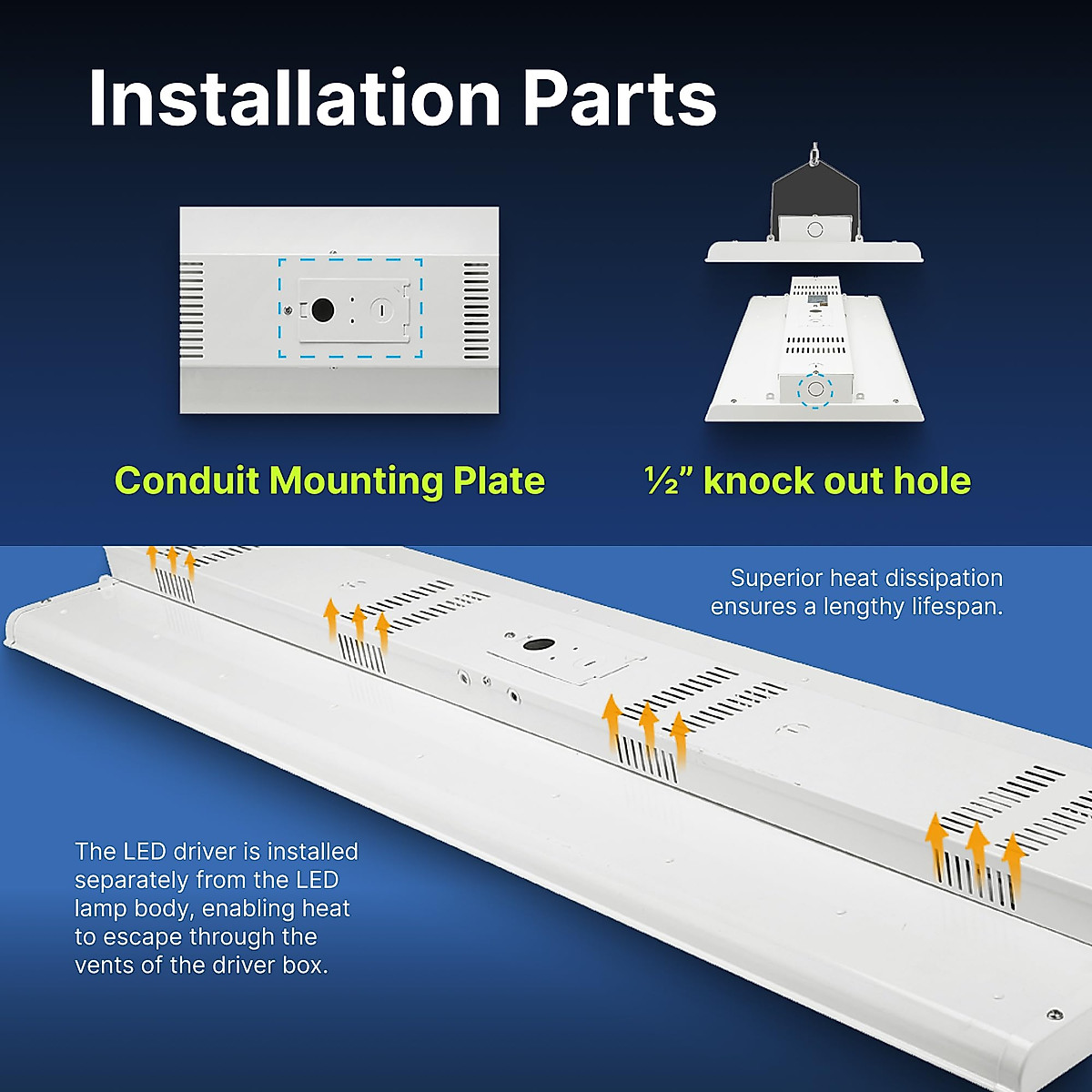 Installation Parts

Conduit Mounting Plate

½” knock out hole

Superior heat dissipation ensures a lengthy lifespan.

The LED driver is installed separately from the LED lamp body, enabling heat to escape through the vents of the driver box.