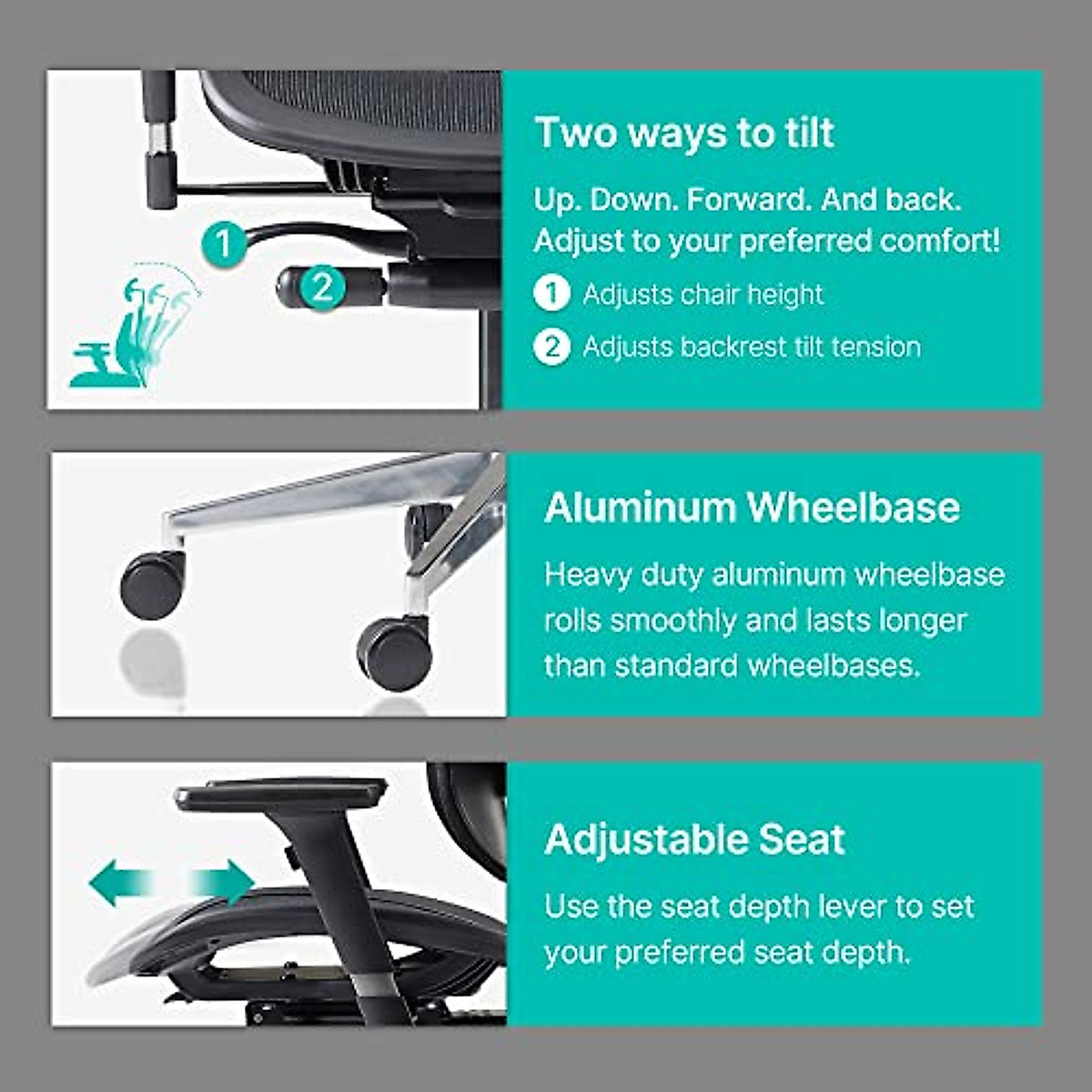 1

2

Two ways to tilt

Up. Down. Forward. And back. Adjust to your preferred comfort!

1 Adjusts chair height

2 Adjusts backrest tilt tension

Aluminum Wheelbase

Heavy duty aluminum wheelbase rolls smoothly and lasts longer than standard wheelbases.

Adjustable Seat

Use the seat depth lever to set your preferred seat depth.