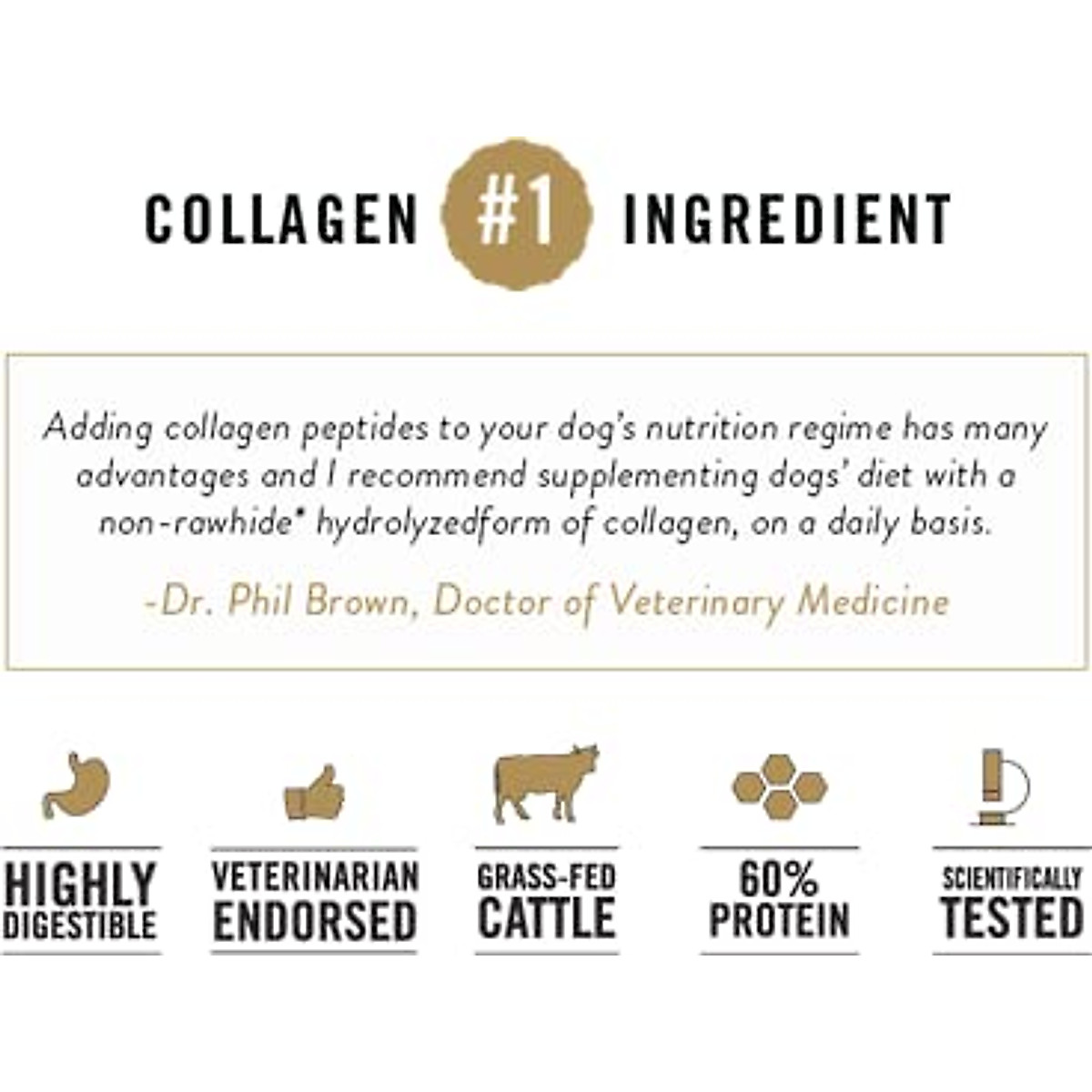 COLLAGEN #1 INGREDIENT

Adding collagen peptides to your dog's nutrition regime has many advantages and I recommend supplementing dogs' diet with a non-rawhide* hydrolyzedform of collagen, on a daily basis.

-Dr. Phil Brown, Doctor of Veterinary Medicine

HIGHLY DIGESTIBLE

VETERINARIAN ENDORSED

GRASS-FED CATTLE

60% PROTEIN

SCIENTIFICALLY TESTED