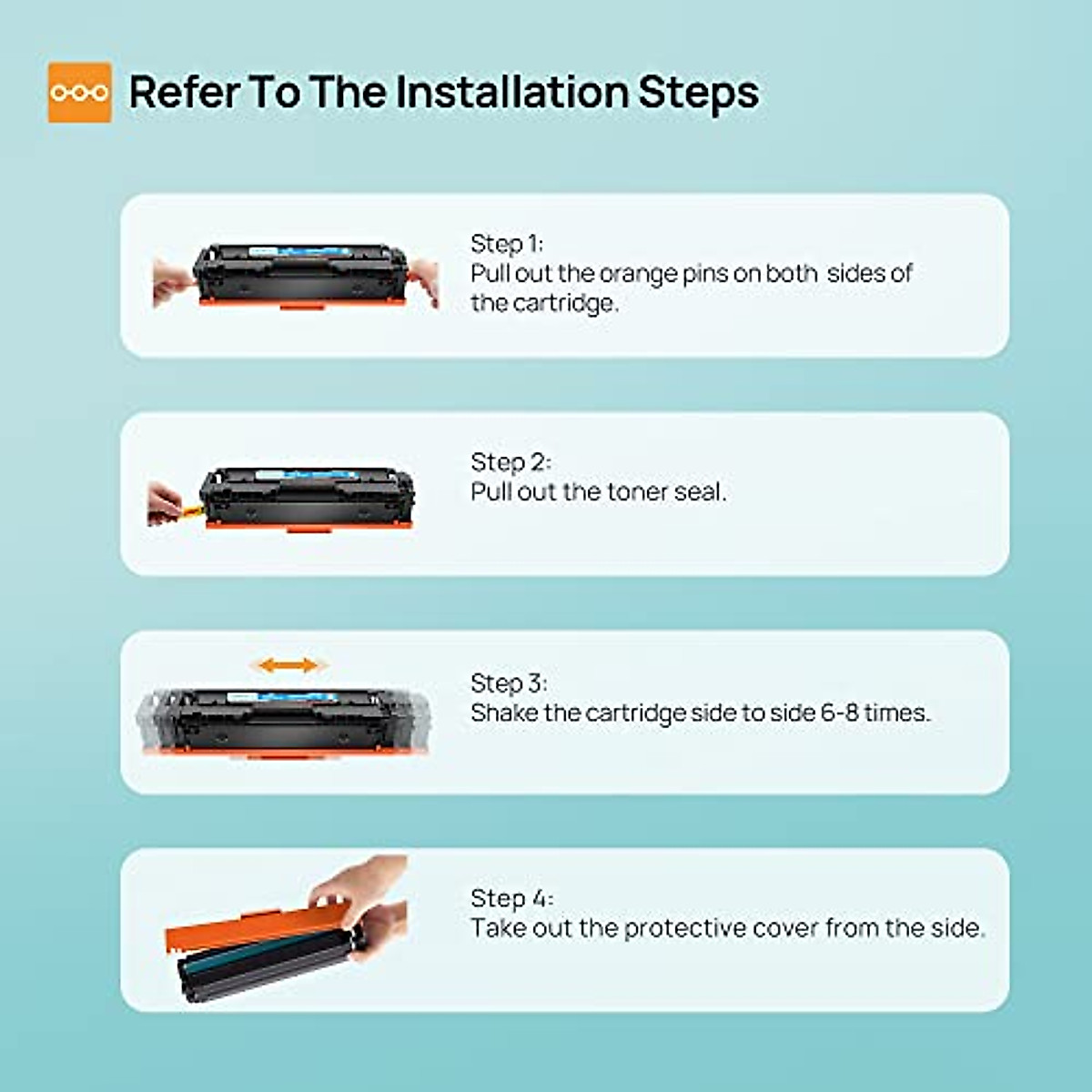 Refer To The Installation Steps

Step 1:
Pull out the orange pins on both sides of the cartridge.

Step 2:
Pull out the toner seal.

Step 3:
Shake the cartridge side to side 6-8 times.

Step 4:
Take out the protective cover from the side.