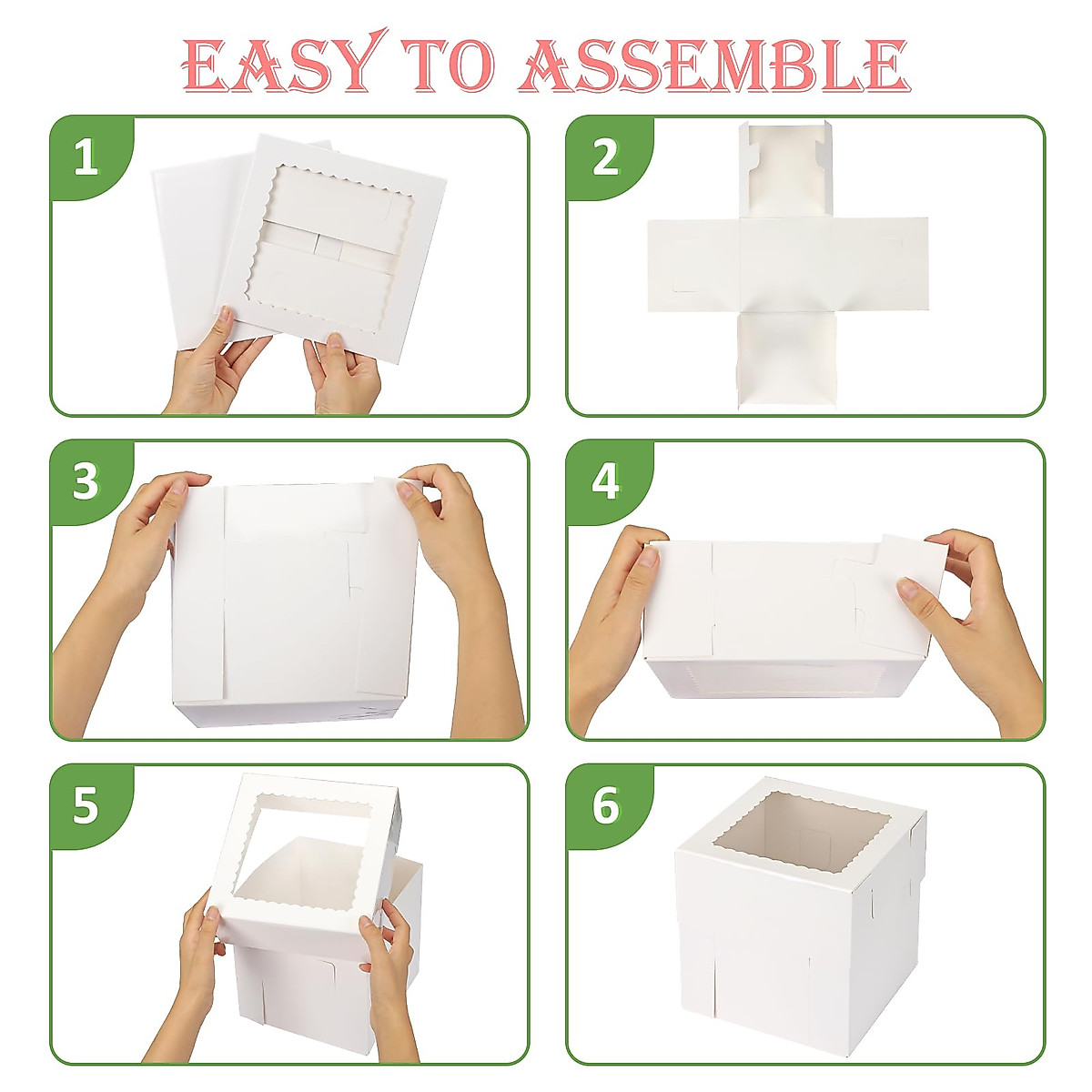 EASY TO ASSEMBLE

1

2

3

4

5

6