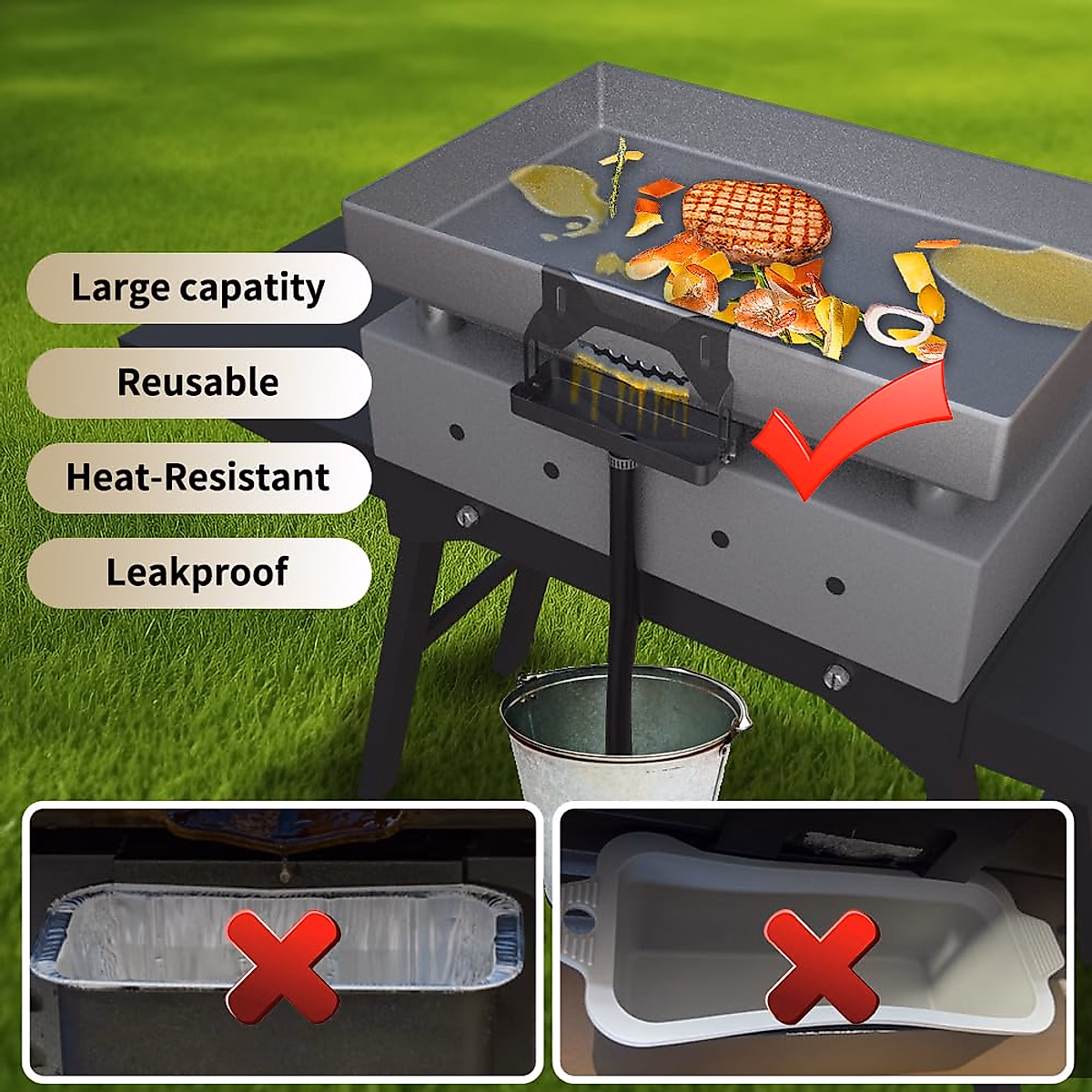 Large capatity

Reusable

Heat-Resistant

Leakproof