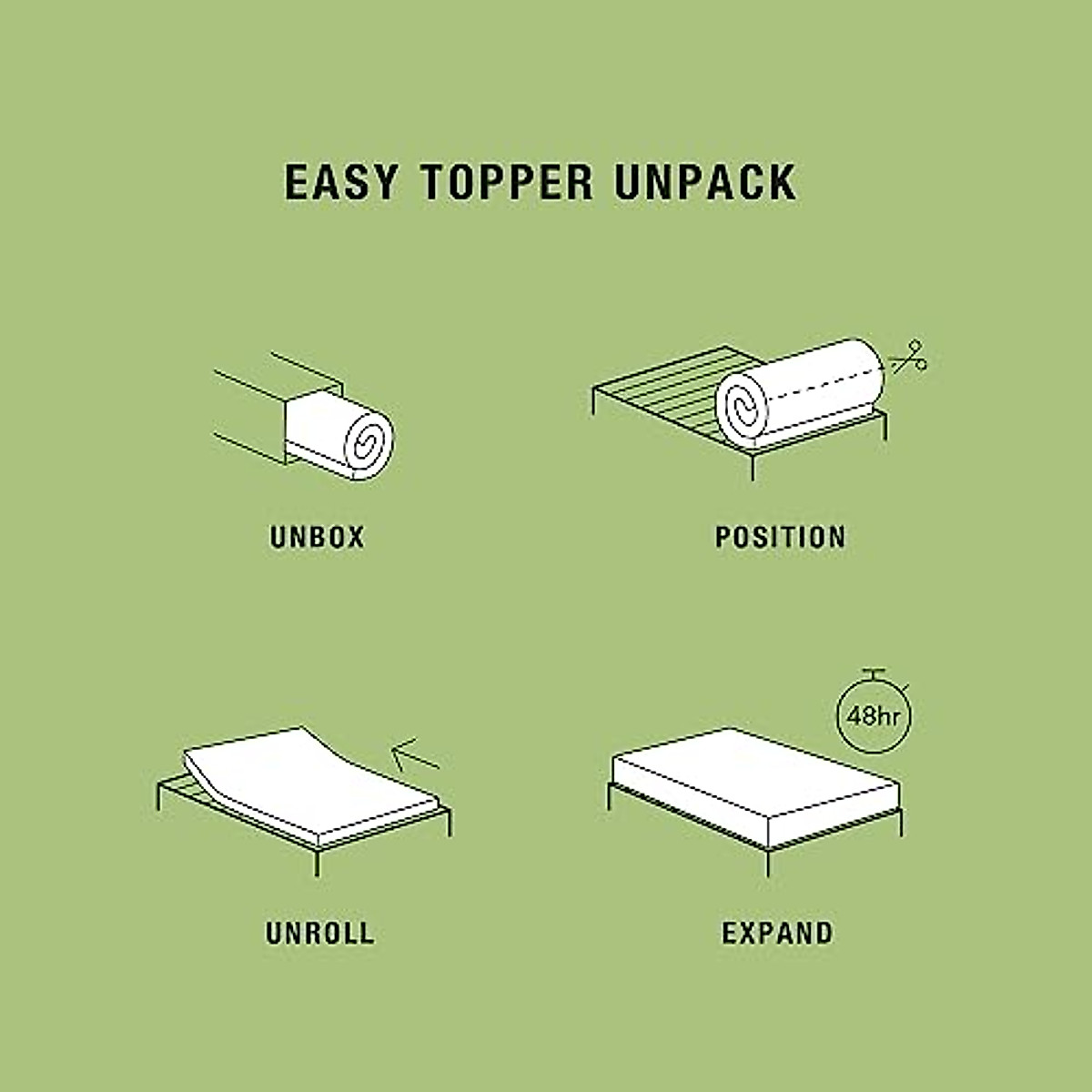 EASY TOPPER UNPACK

UNBOX

POSITION

UNROLL

48hr

EXPAND