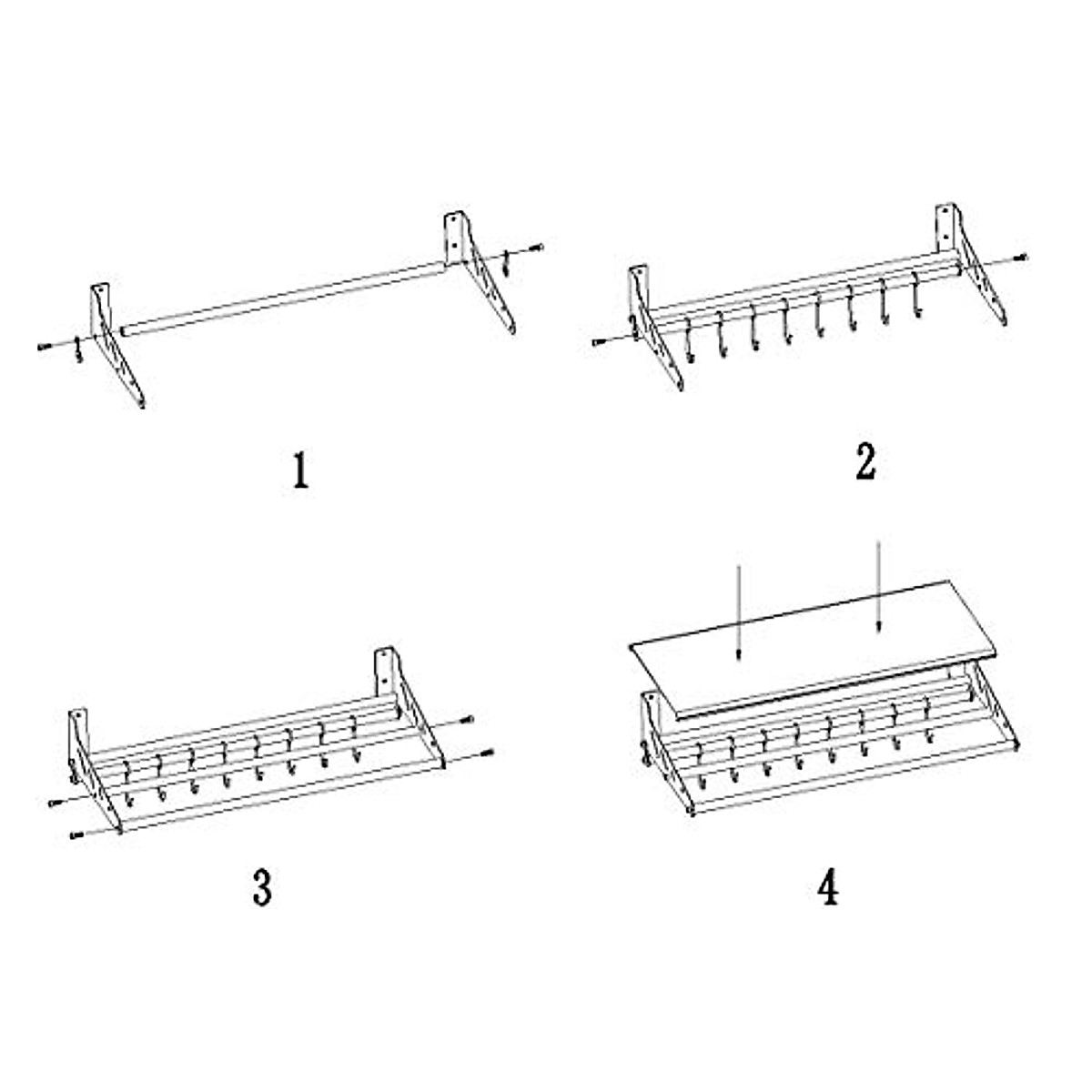 1

2

3

4