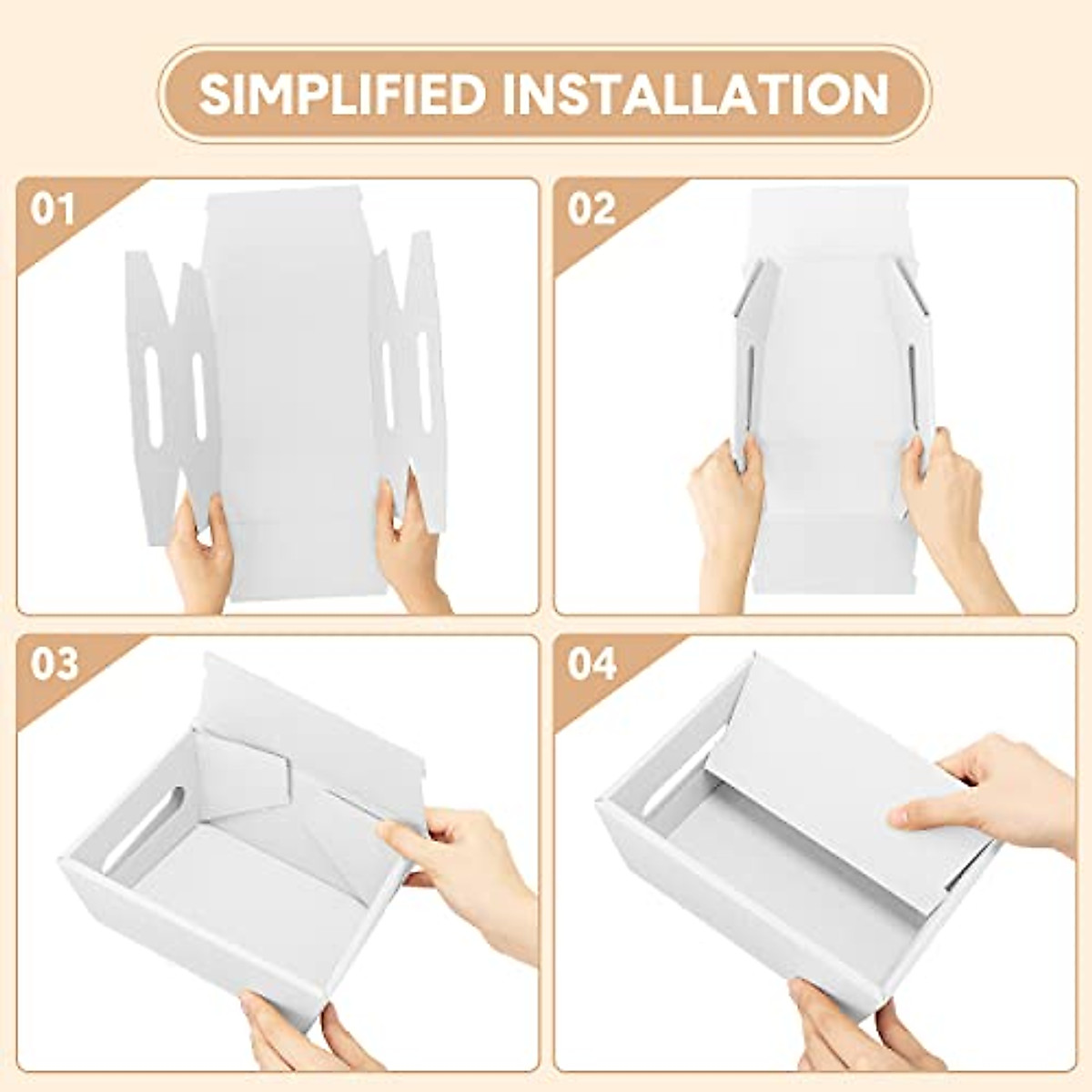 SIMPLIFIED INSTALLATION

01

02

03

04