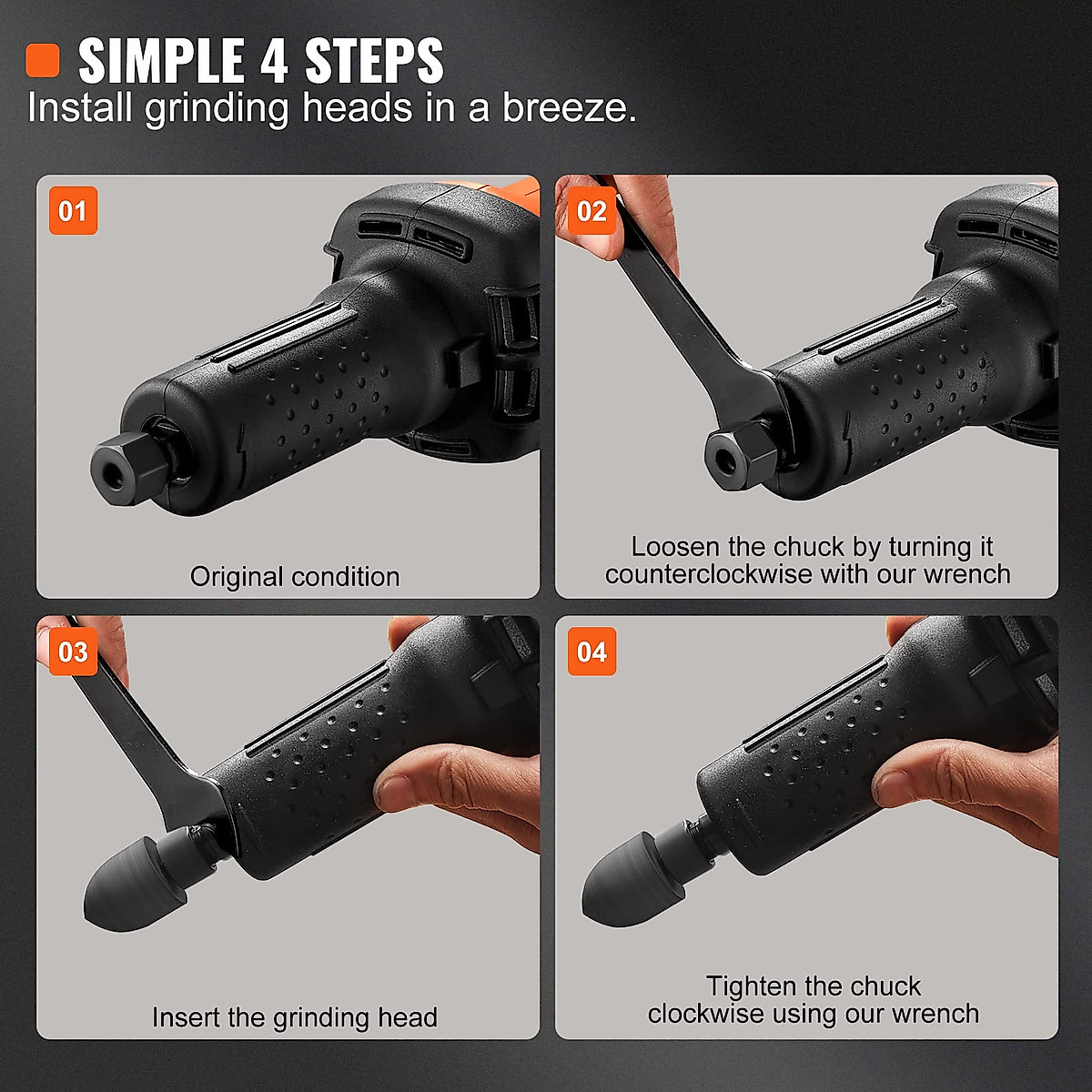 SIMPLE 4 STEPS
Install grinding heads in a breeze.

01
Original condition

02
Loosen the chuck by turning it counterclockwise with our wrench

03
Insert the grinding head

04
Tighten the chuck clockwise using our wrench