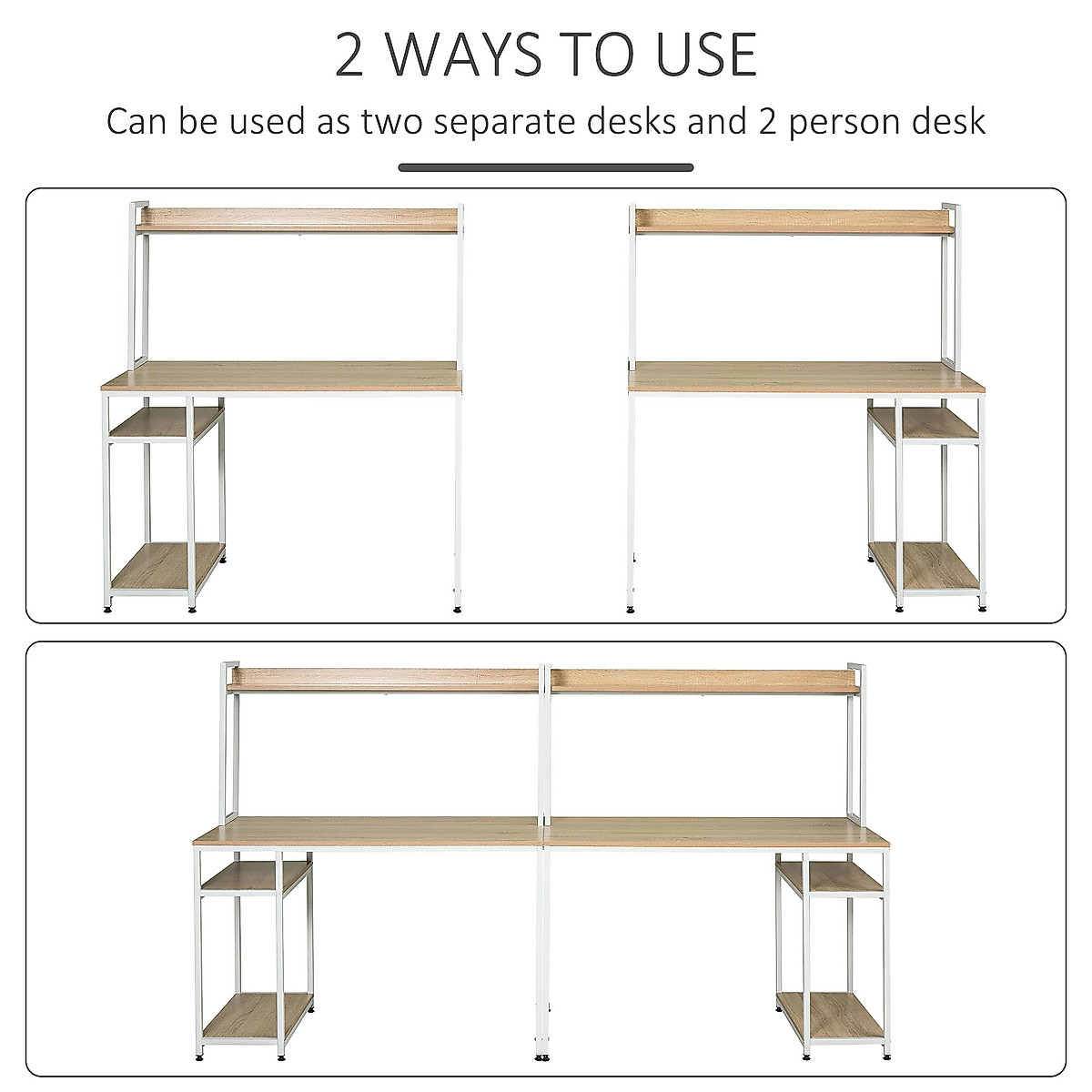 2 WAYS TO USE

Can be used as two separate desks and 2 person desk