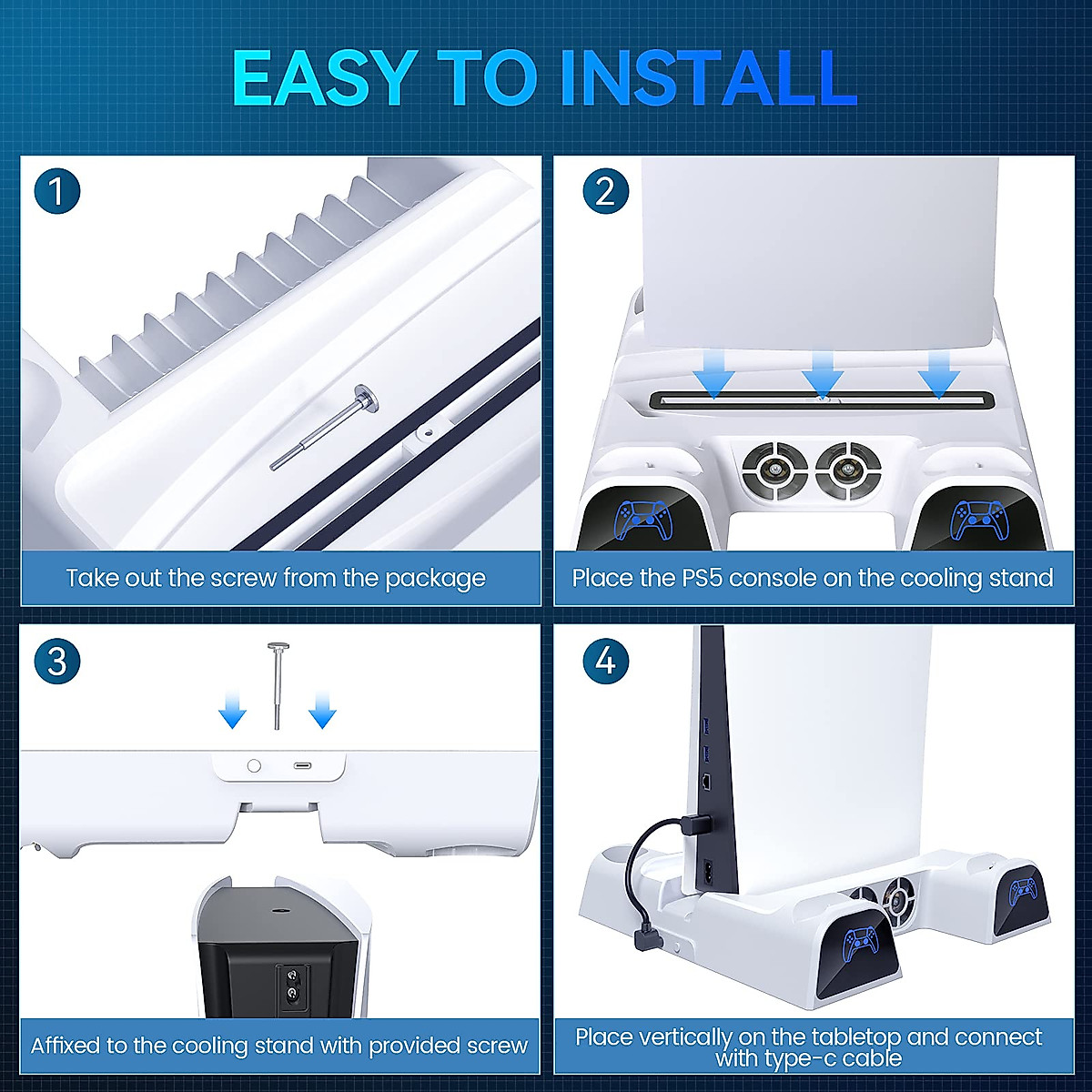 EASY TO INSTALL

1

Take out the screw from the package

2

Place the PS5 console on the cooling stand

3

Affixed to the cooling stand with provided screw

4

Place vertically on the tabletop and connect with type-c cable