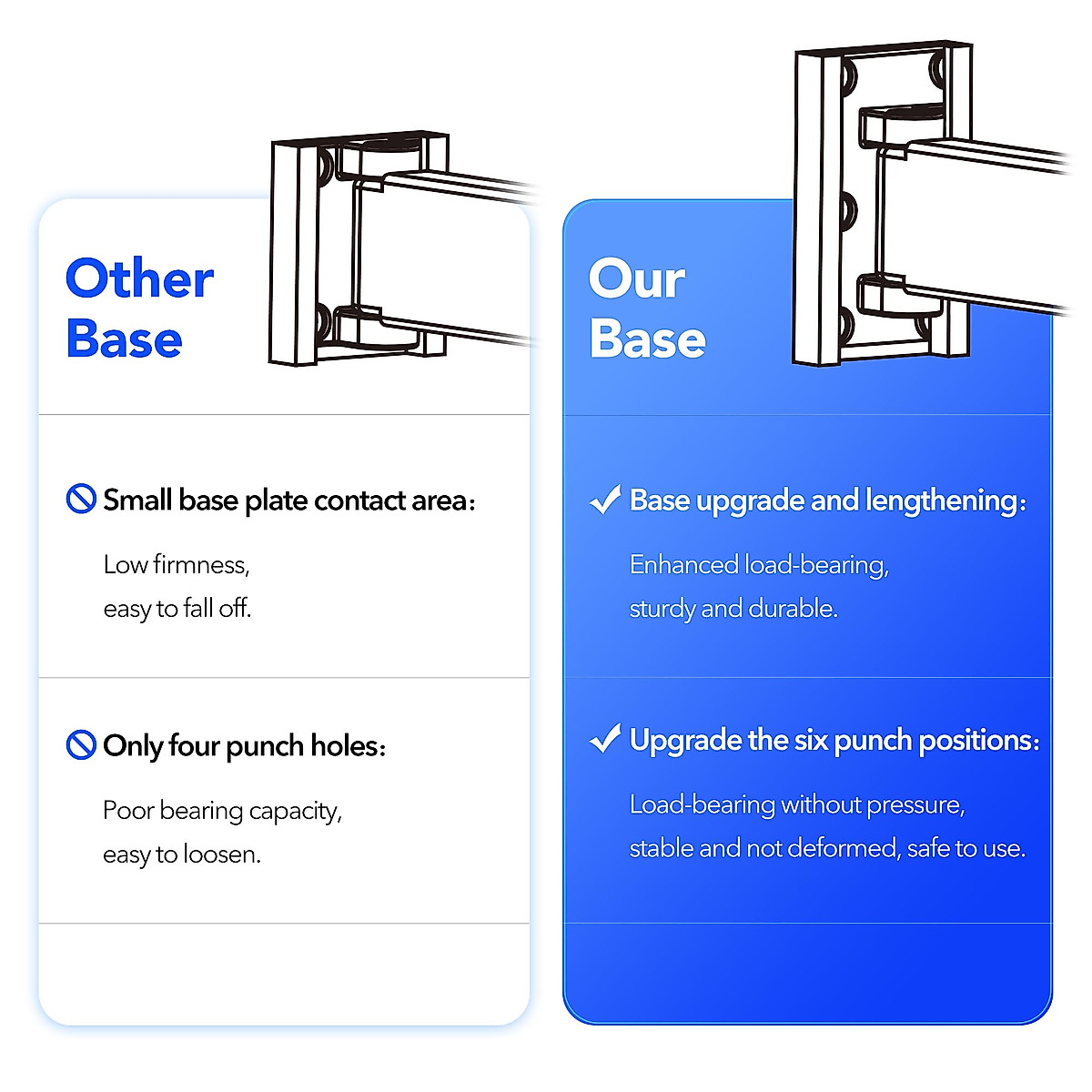 Other Base

Small base plate contact area:

Low firmness, easy to fall off.

Only four punch holes:

Poor bearing capacity, easy to loosen.

Our Base

Base upgrade and lengthening:

Enhanced load-bearing, sturdy and durable.

Upgrade the six punch positions:

Load-bearing without pressure, stable and not deformed, safe to use.