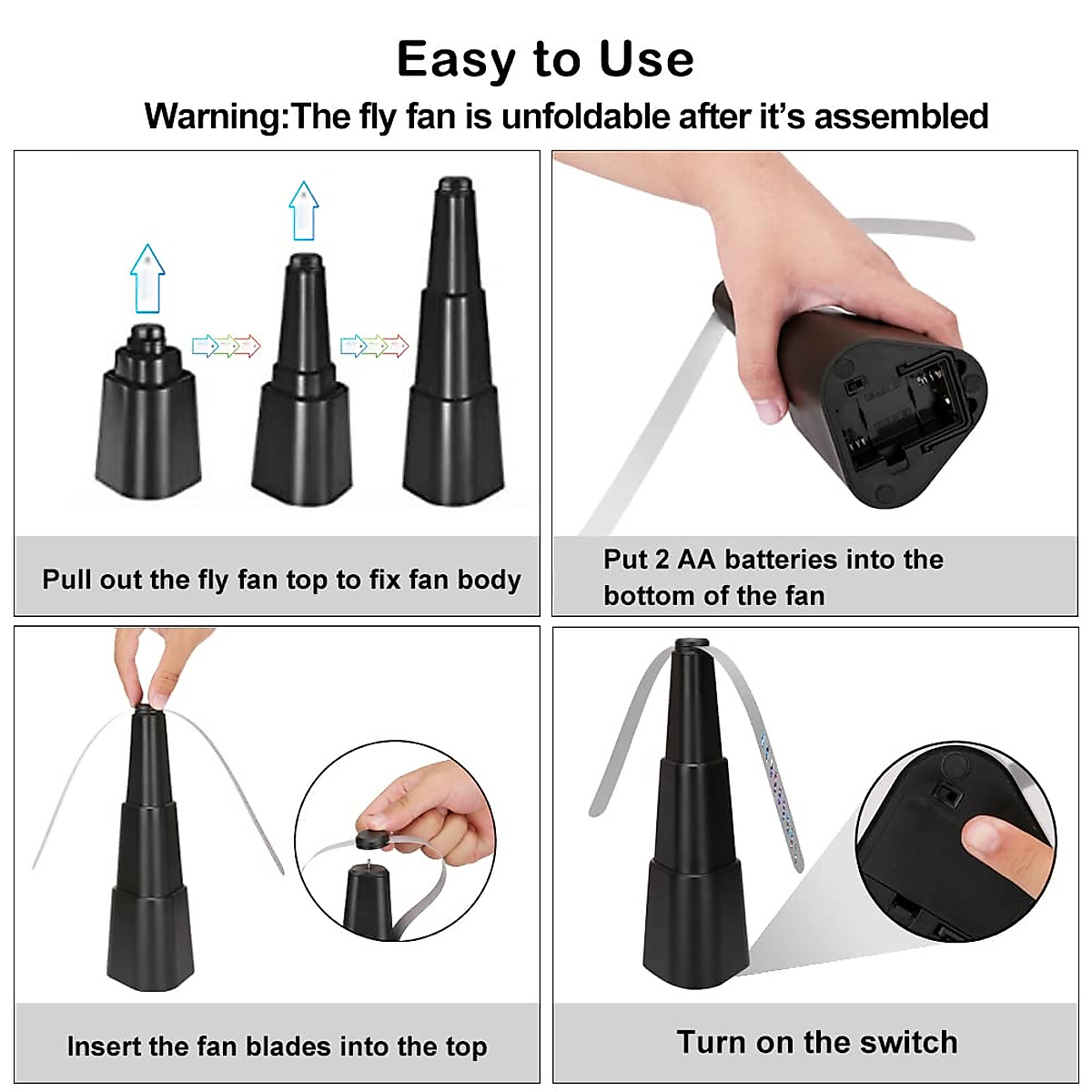 Easy to Use

Warning:The fly fan is unfoldable after it's assembled

Pull out the fly fan top to fix fan body

Put 2 AA batteries into the bottom of the fan

Insert the fan blades into the top

Turn on the switch