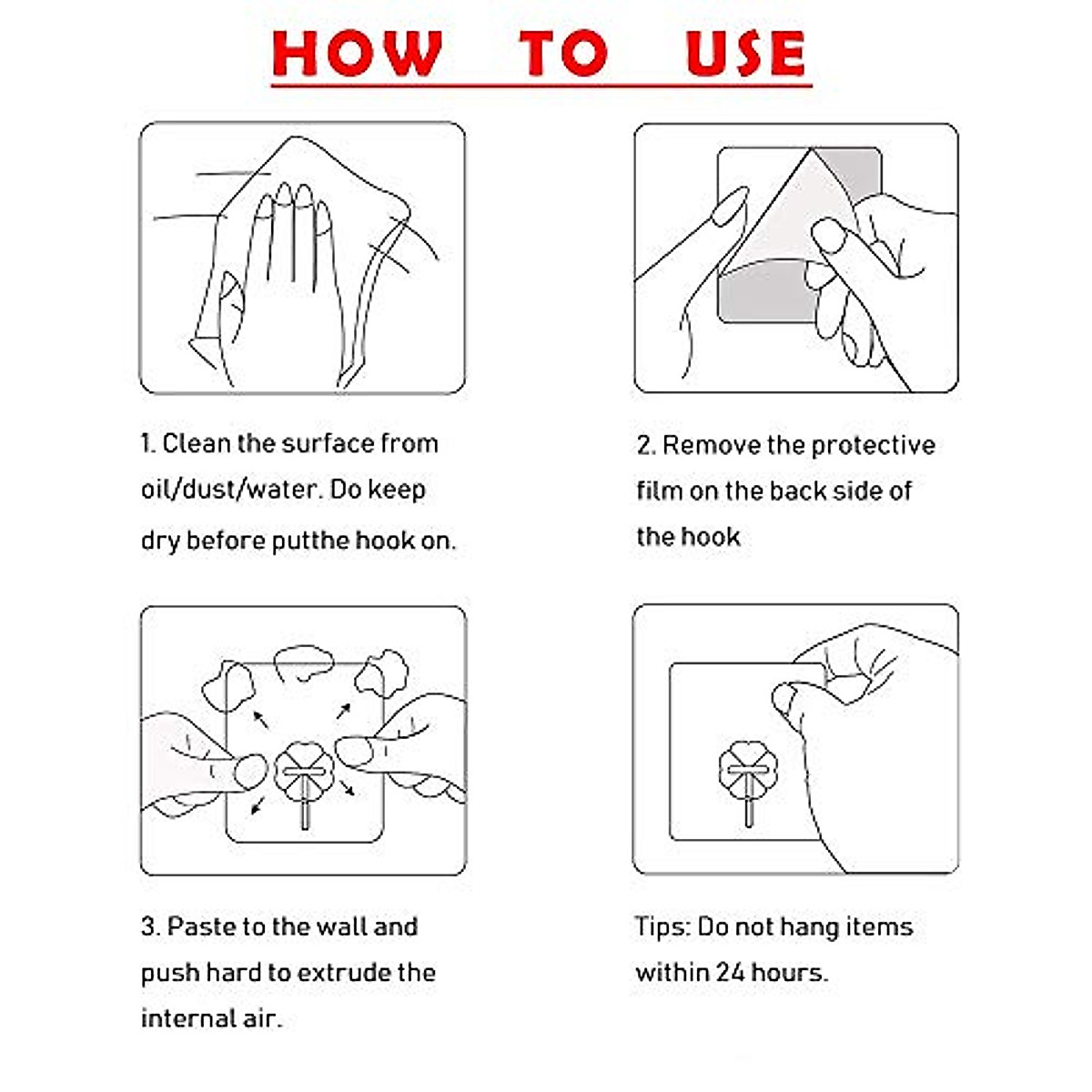 HOW TO USE

1. Clean the surface from oil/dust/water. Do keep dry before putthe hook on.

2. Remove the protective film on the back side of the hook

3. Paste to the wall and push hard to extrude the internal air.

Tips: Do not hang items within 24 hours.