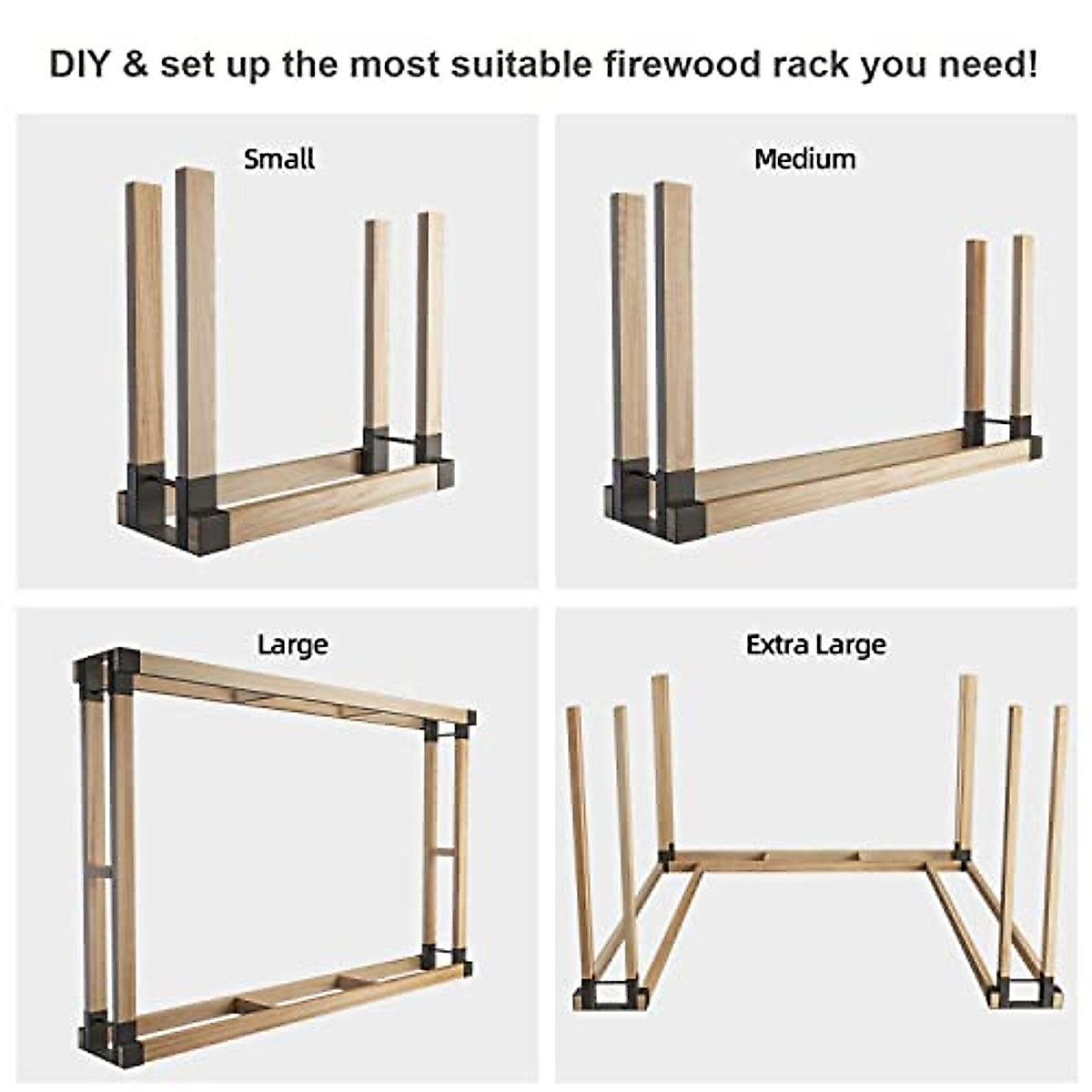 DIY & set up the most suitable firewood rack you need!

Small

Medium

Large

Extra Large