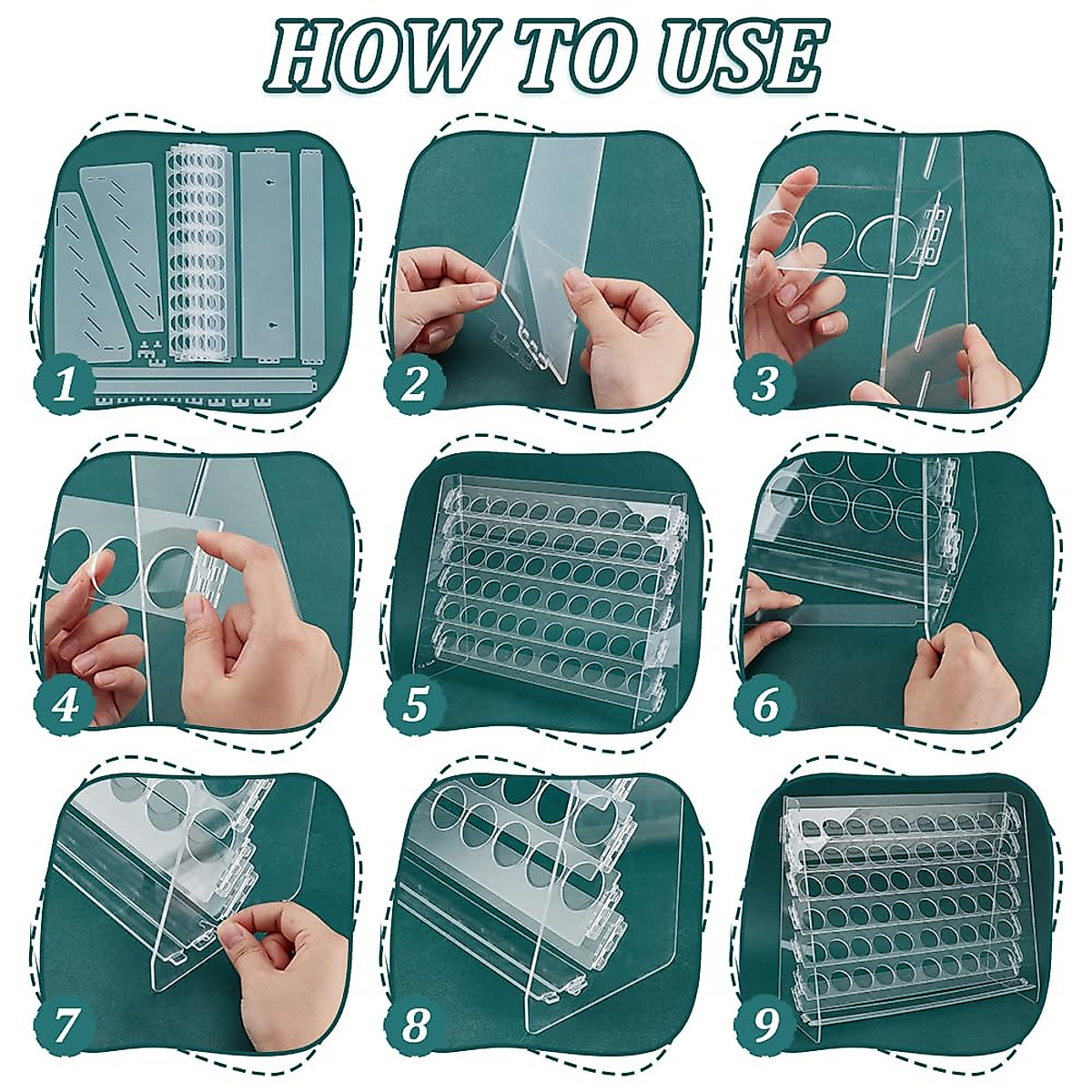 HOW TO USE

1

2

3

4

5

6

7

8

9