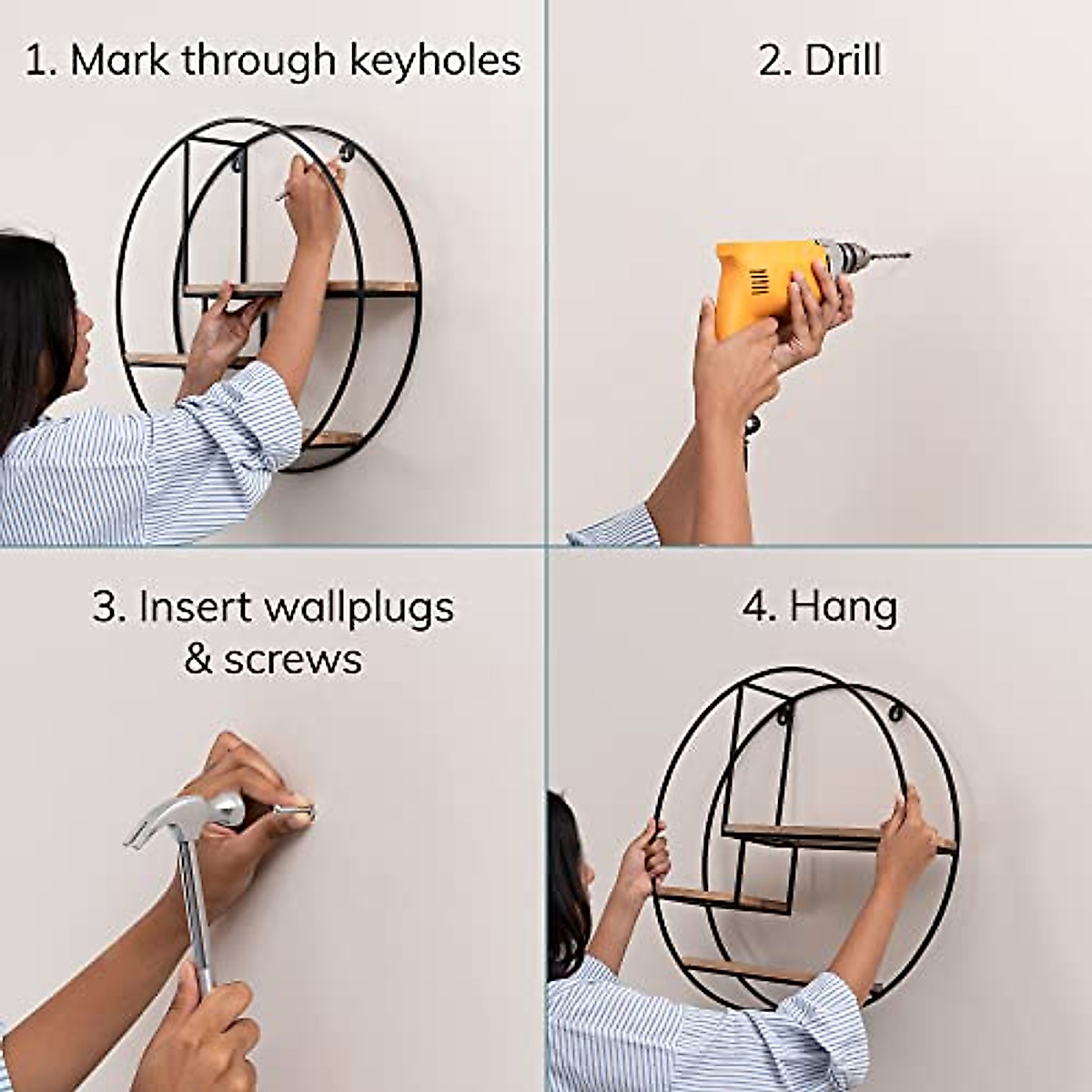 1. Mark through keyholes

2. Drill

3. Insert wallplugs & screws

4. Hang