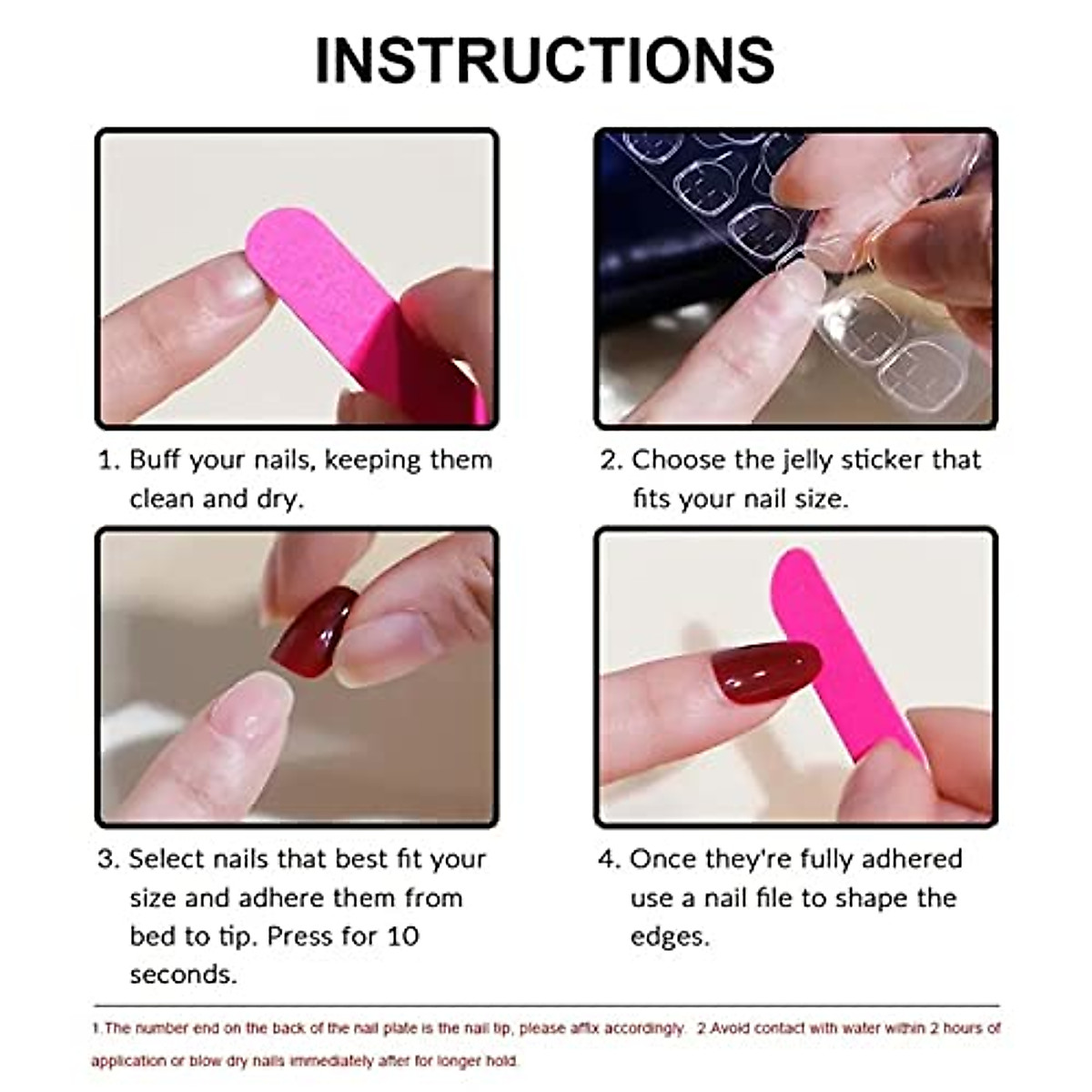 INSTRUCTIONS

1. Buff your nails, keeping them clean and dry.

2. Choose the jelly sticker that fits your nail size.

3. Select nails that best fit your size and adhere them from bed to tip. Press for 10 seconds.

4. Once they're fully adhered use a nail file to shape the edges.

1.The number end on the back of the nail plate is the nail tip, please affix accordingly. 2.Avoid contact with water within 2 hours of application or blow dry nails immediately after for longer hold.