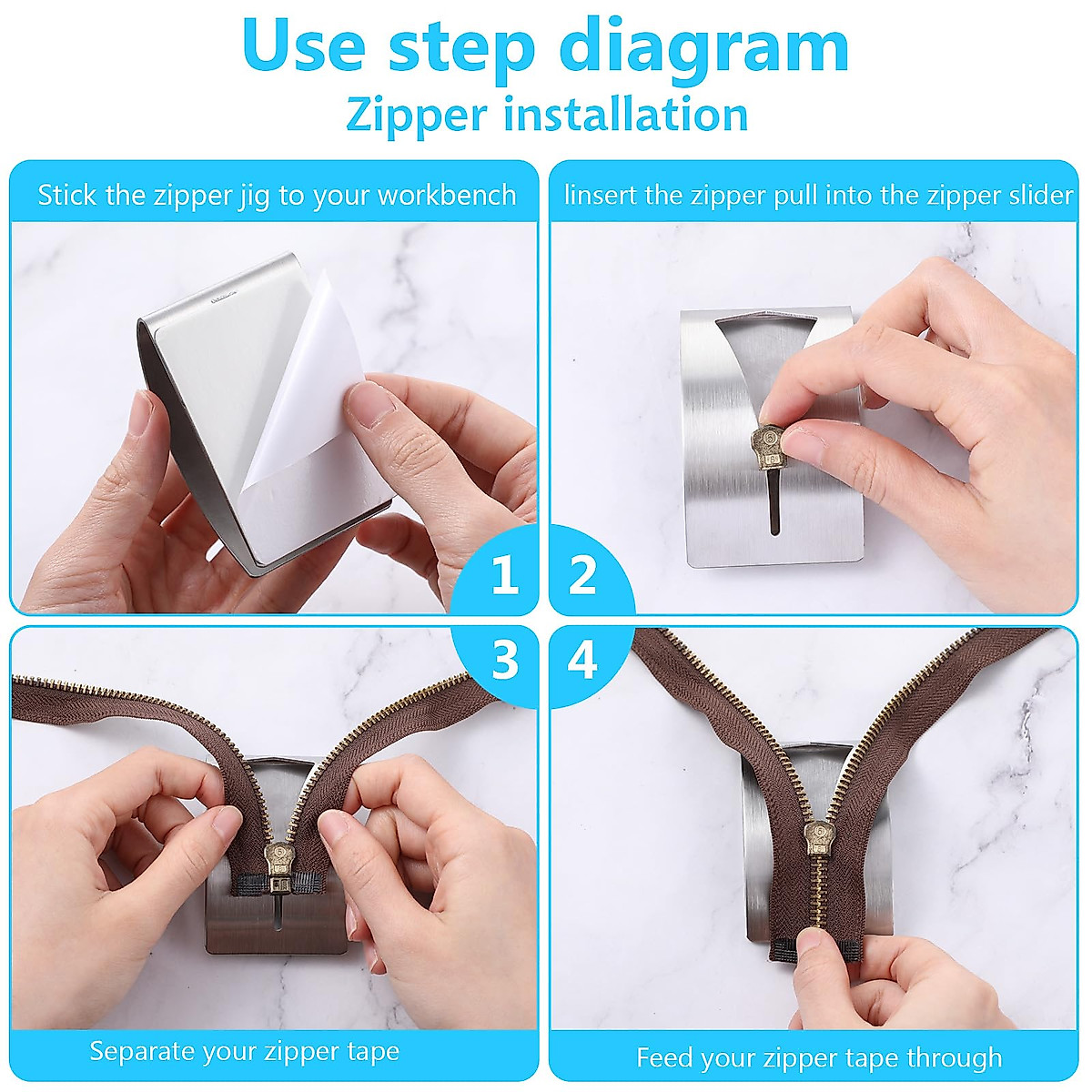 Use step diagram
Zipper installation

Stick the zipper jig to your workbench

1

Iinsert the zipper pull into the zipper slider

2

3

Separate your zipper tape

4

Feed your zipper tape through