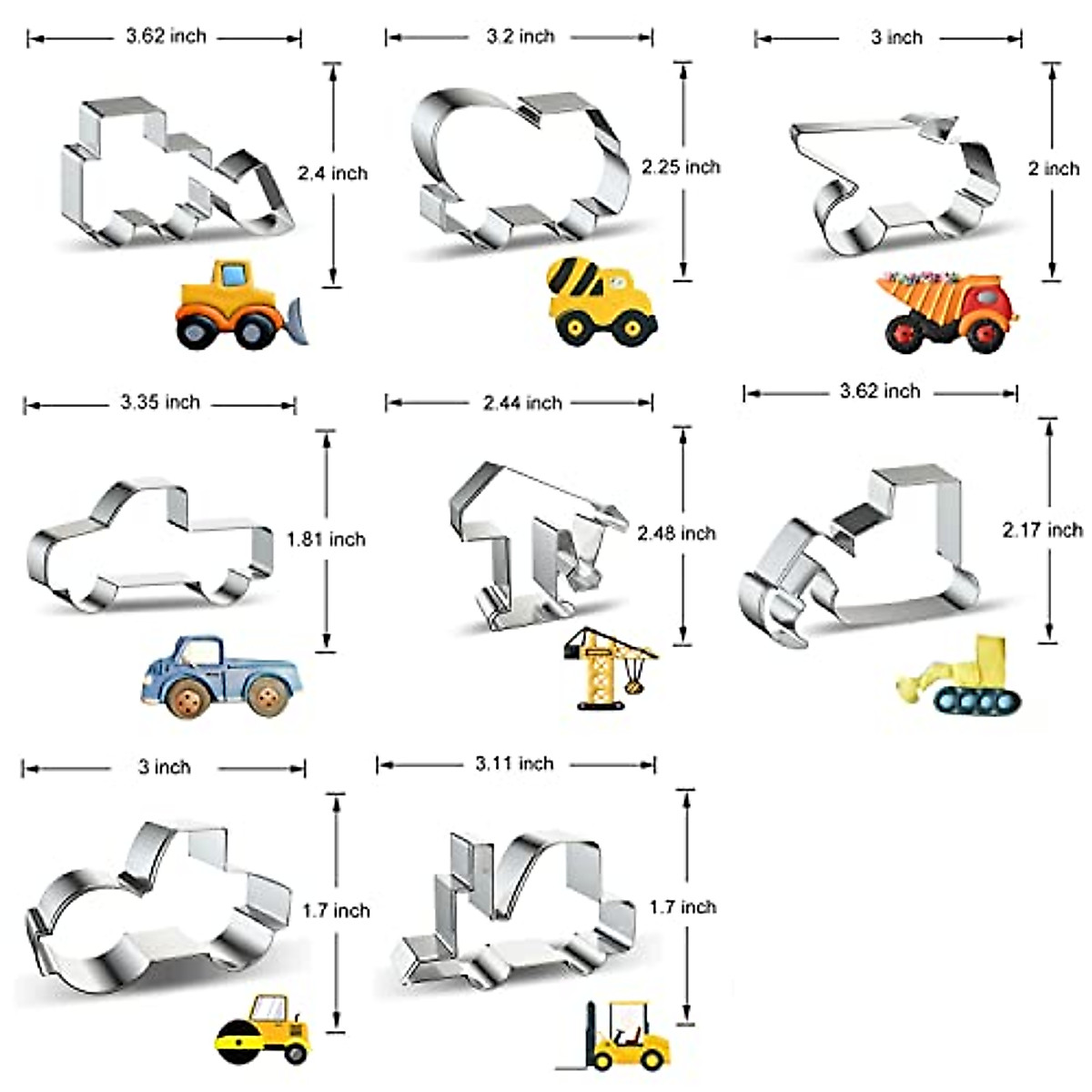 3.62 inch
2.4 inch
3.2 inch
2.25 inch
3 inch
2 inch
3.35 inch
1.81 inch
2.44 inch
2.48 inch
3.62 inch
2.17 inch
3 inch
1.7 inch
3.11 inch
1.7 inch