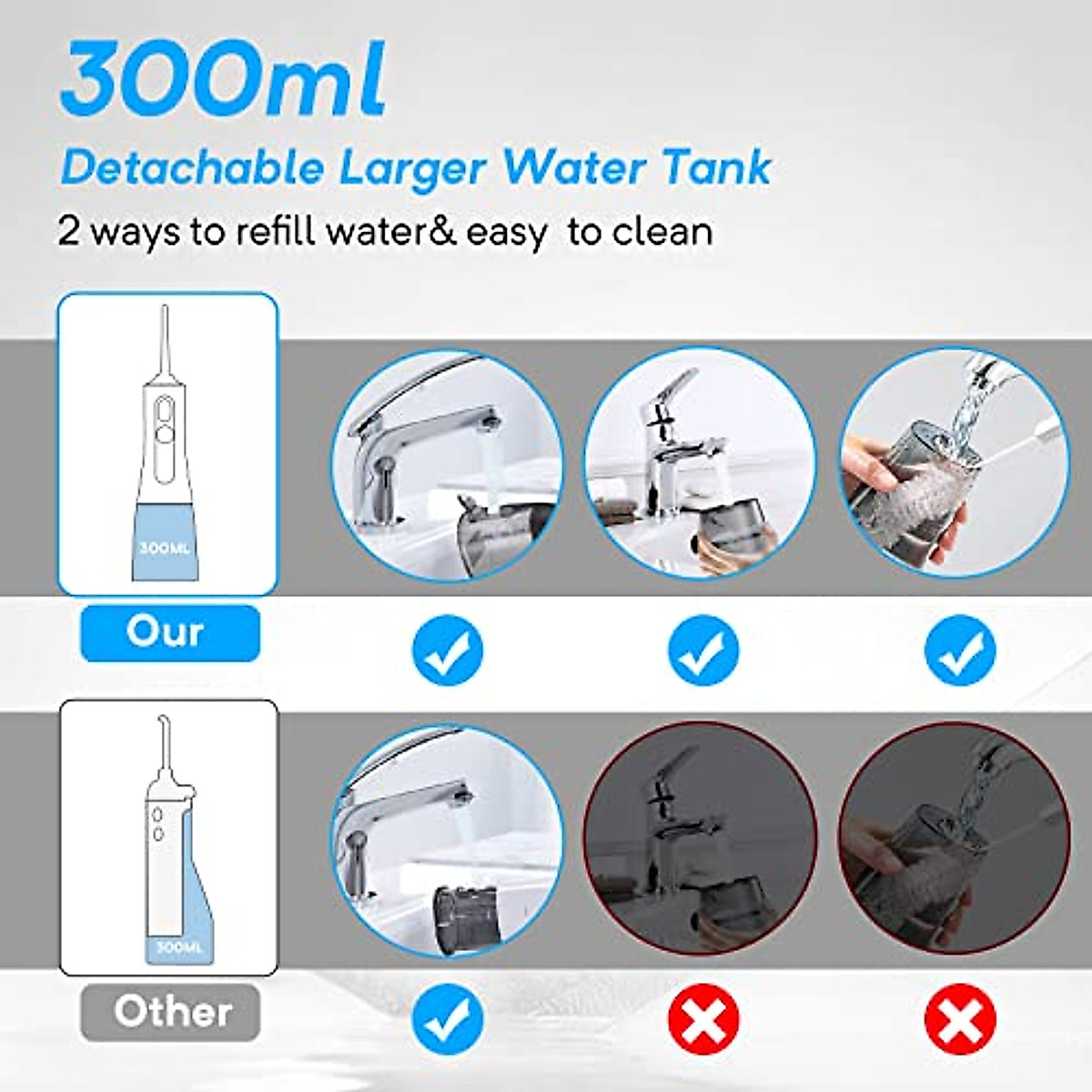 300ml
Detachable Larger Water Tank
2 ways to refill water& easy to clean

300ML
Our

300ML
Other