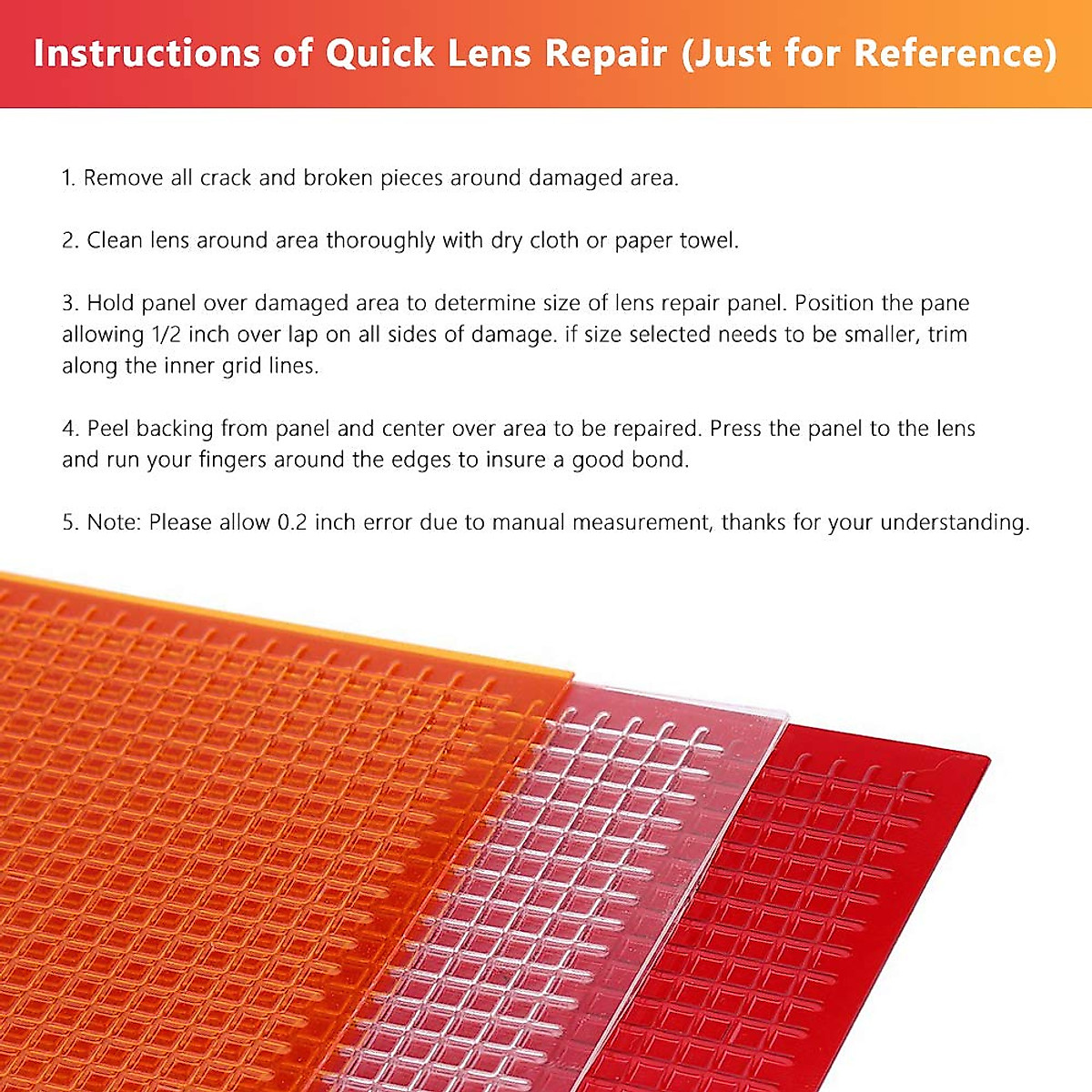 Instructions of Quick Lens Repair (Just for Reference)

1. Remove all crack and broken pieces around damaged area.

2. Clean lens around area thoroughly with dry cloth or paper towel.

3. Hold panel over damaged area to determine size of lens repair panel. Position the pane allowing 1/2 inch over lap on all sides of damage. if size selected needs to be smaller, trim along the inner grid lines.

4. Peel backing from panel and center over area to be repaired. Press the panel to the lens and run your fingers around the edges to insure a good bond.

5. Note: Please allow 0.2 inch error due to manual measurement, thanks for your understanding.