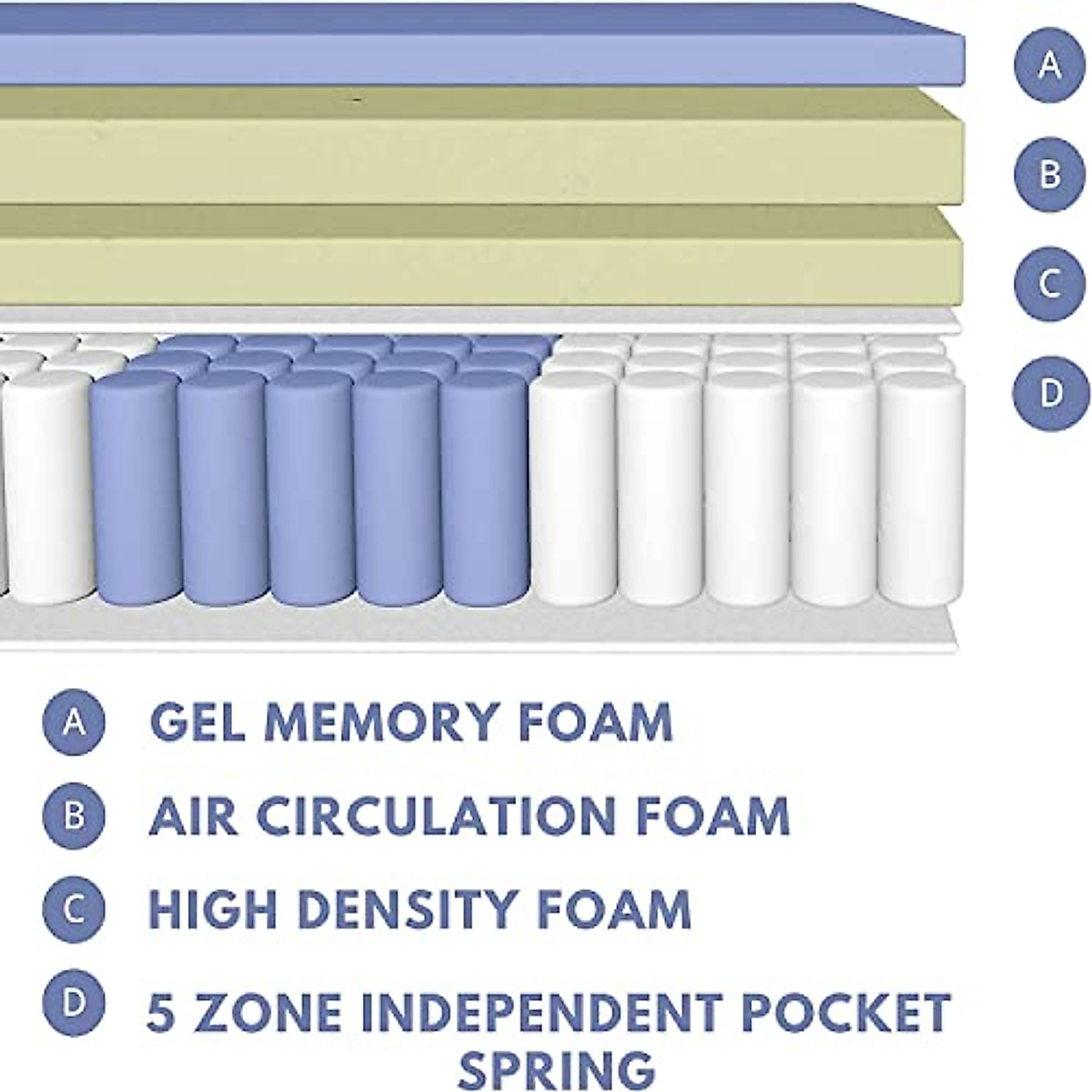 A
B
C
D

A GEL MEMORY FOAM
B AIR CIRCULATION FOAM
C HIGH DENSITY FOAM
D 5 ZONE INDEPENDENT POCKET SPRING