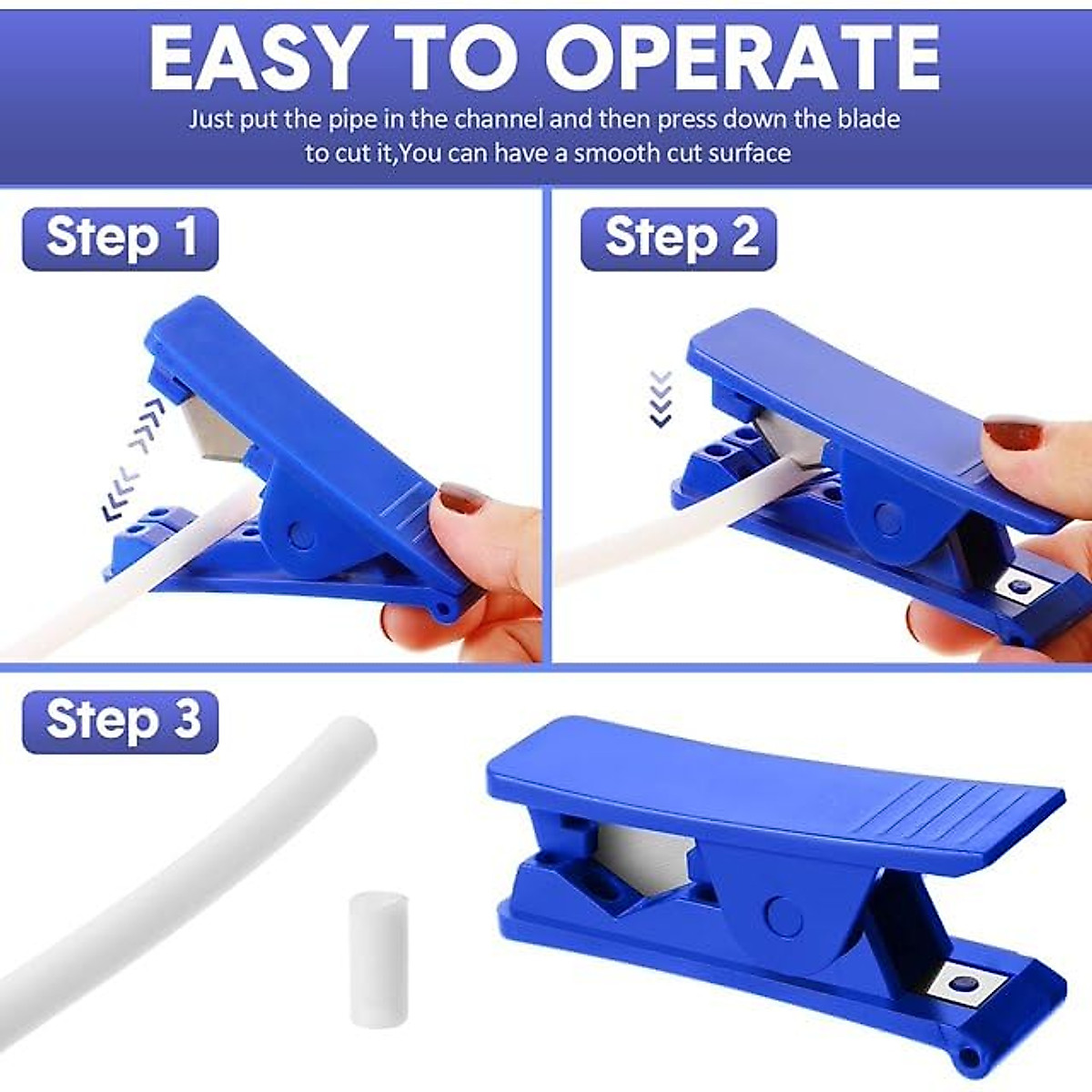 EASY TO OPERATE

Just put the pipe in the channel and then press down the blade to cut it,You can have a smooth cut surface

Step 1

Step 2

Step 3