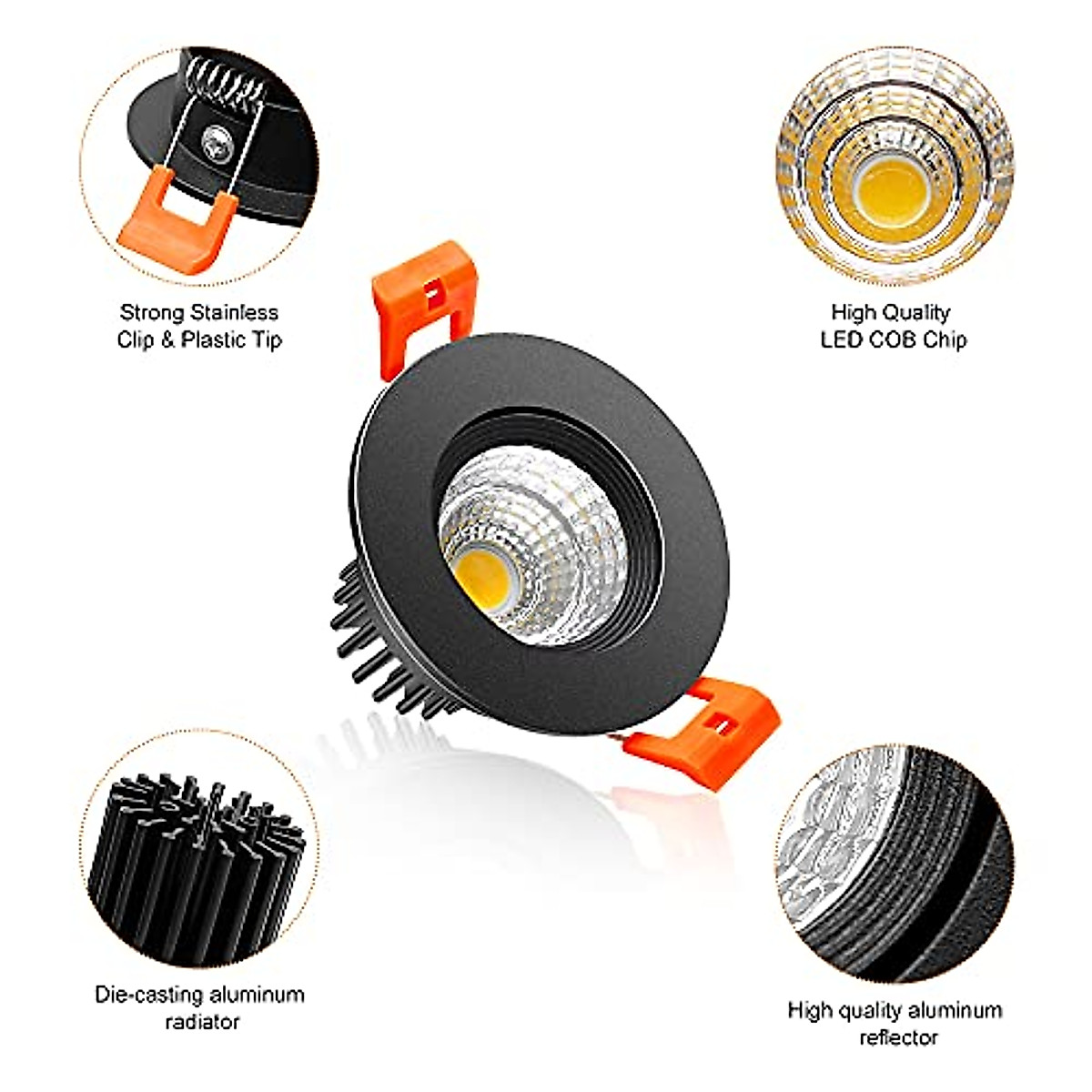 Strong Stainless
Clip & Plastic Tip

High Quality
LED COB Chip

Die-casting aluminum
radiator

High quality aluminum
reflector