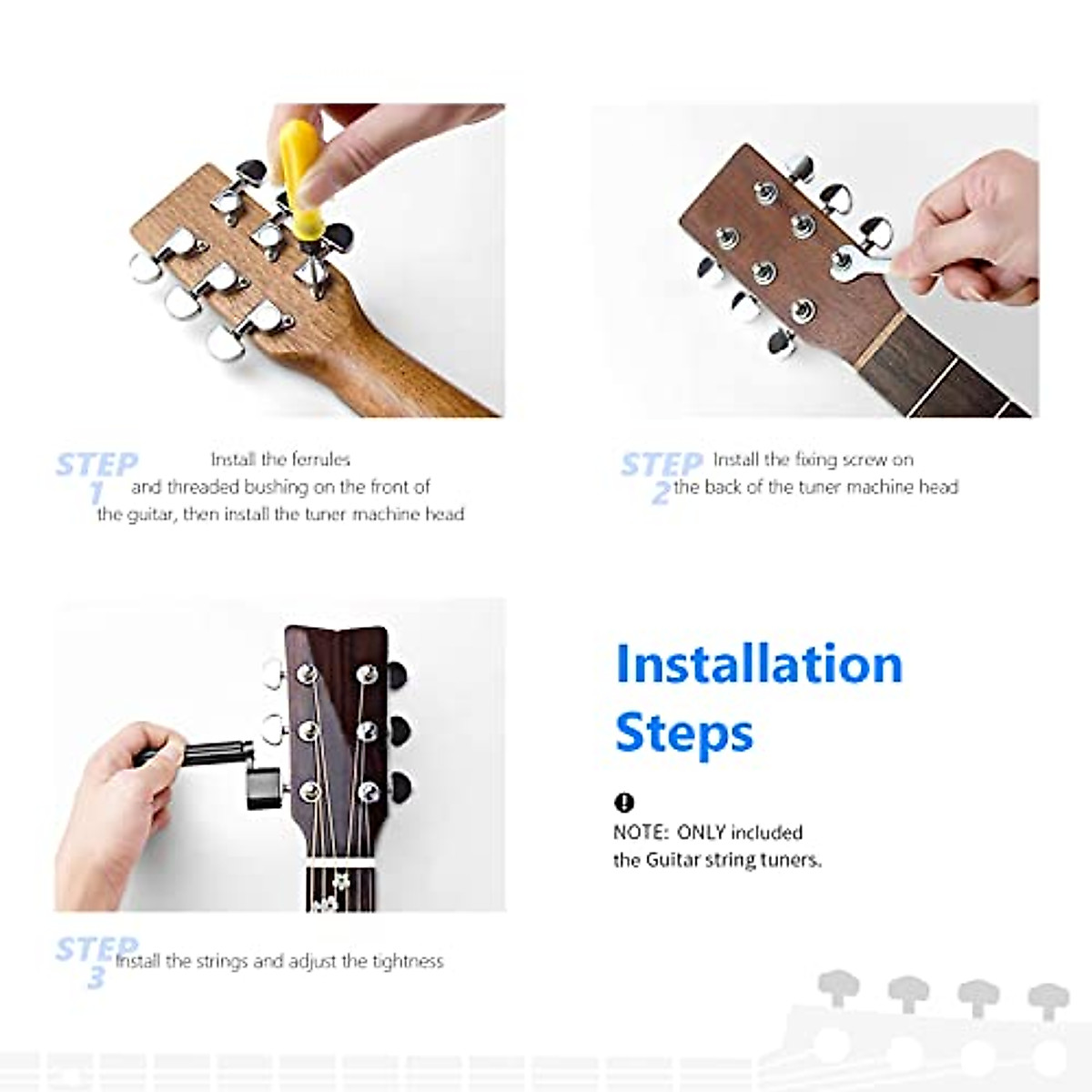 STEP 1 Install the ferrules and threaded bushing on the front of the guitar, then install the tuner machine head

STEP 2 Install the fixing screw on the back of the tuner machine head

STEP 3 Install the strings and adjust the tightness

Installation Steps

NOTE: ONLY included the Guitar string tuners.