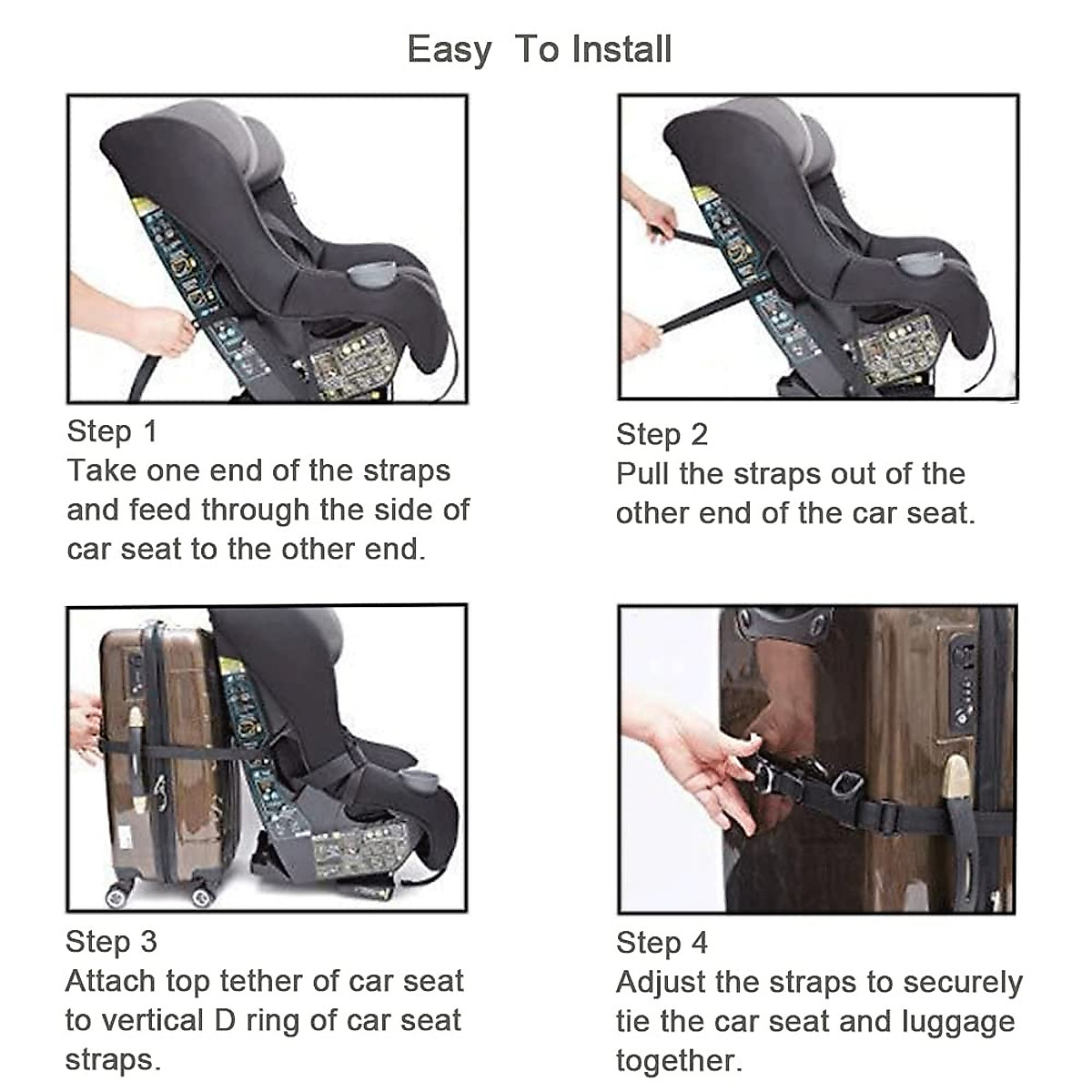 Easy To Install

Step 1
Take one end of the straps and feed through the side of car seat to the other end.

Step 2
Pull the straps out of the other end of the car seat.

Step 3
Attach top tether of car seat to vertical D ring of car seat straps.

Step 4
Adjust the straps to securely tie the car seat and luggage together.