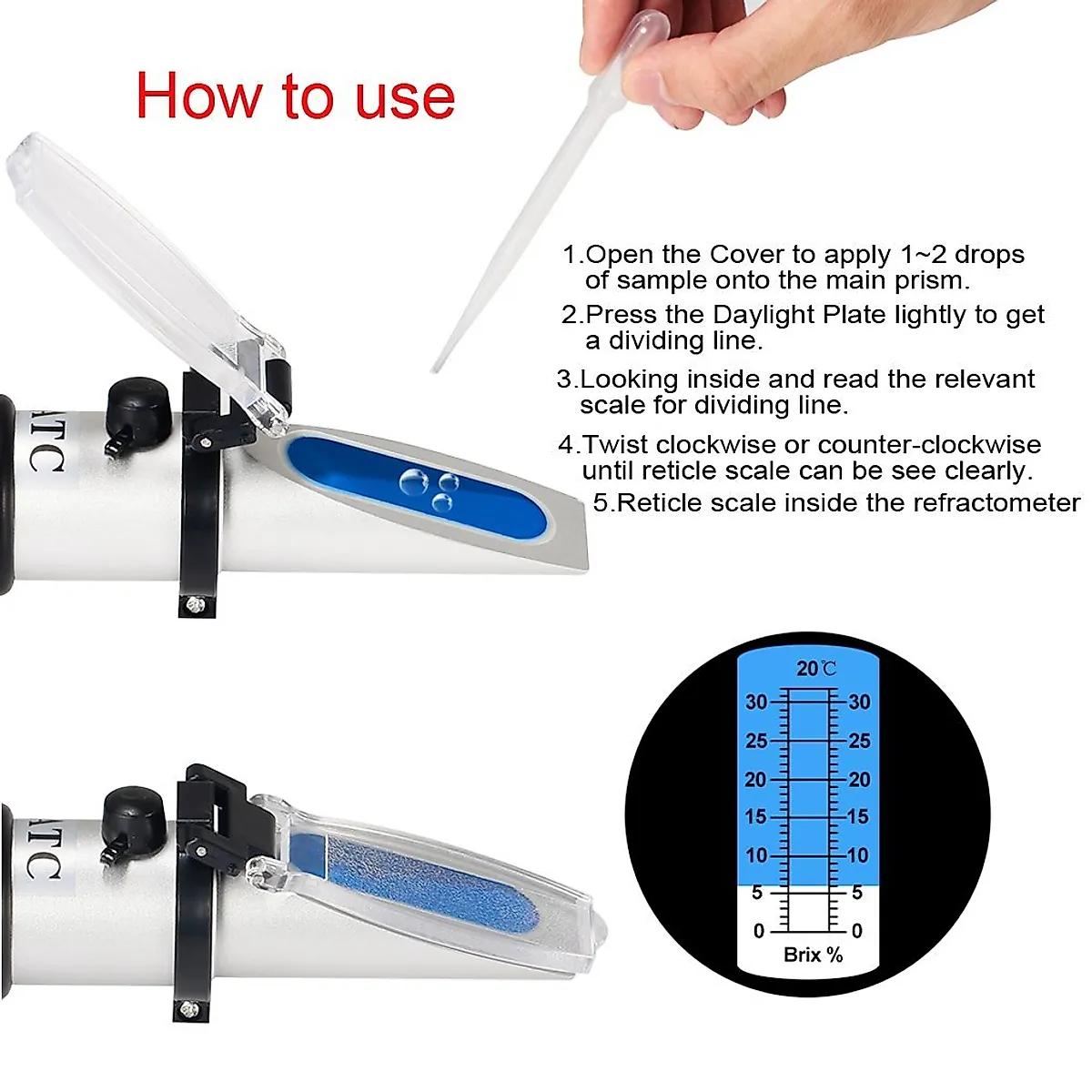 How to use

1.Open the Cover to apply 1~2 drops of sample onto the main prism.

2.Press the Daylight Plate lightly to get a dividing line.

3.Looking inside and read the relevant scale for dividing line.

4.Twist clockwise or counter-clockwise until reticle scale can be see clearly.

5.Reticle scale inside the refractometer

ATC

ATC

20℃

30 30
25 25
20 20
15 15
10 10
5 5
0 0

Brix %