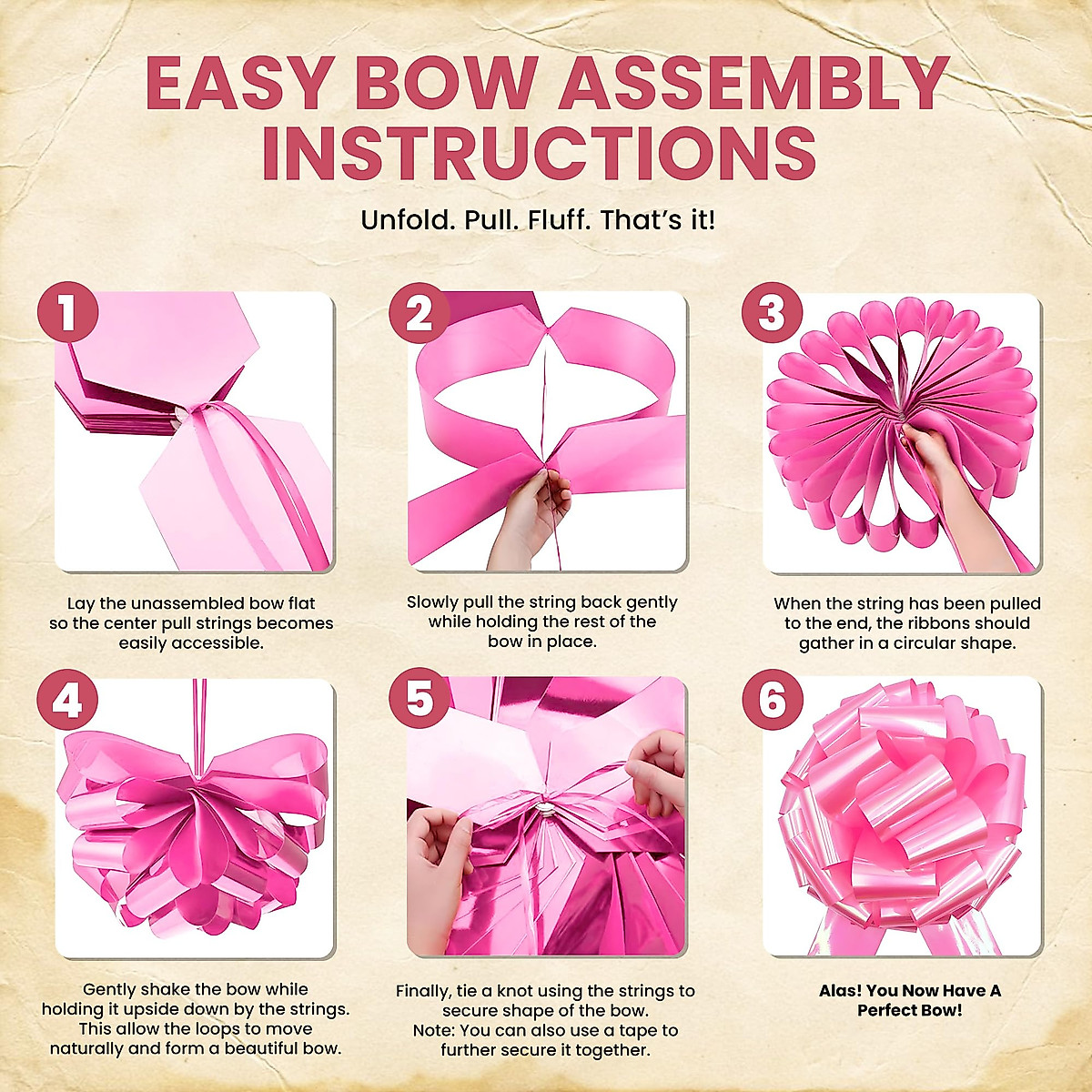 EASY BOW ASSEMBLY INSTRUCTIONS

Unfold. Pull. Fluff. That's it!

1

Lay the unassembled bow flat so the center pull strings becomes easily accessible.

2

Slowly pull the string back gently while holding the rest of the bow in place.

3

When the string has been pulled to the end, the ribbons should gather in a circular shape.

4

Gently shake the bow while holding it upside down by the strings. This allow the loops to move naturally and form a beautiful bow.

5

Finally, tie a knot using the strings to secure shape of the bow.
Note: You can also use a tape to further secure it together.

6

Alas! You Now Have A Perfect Bow!