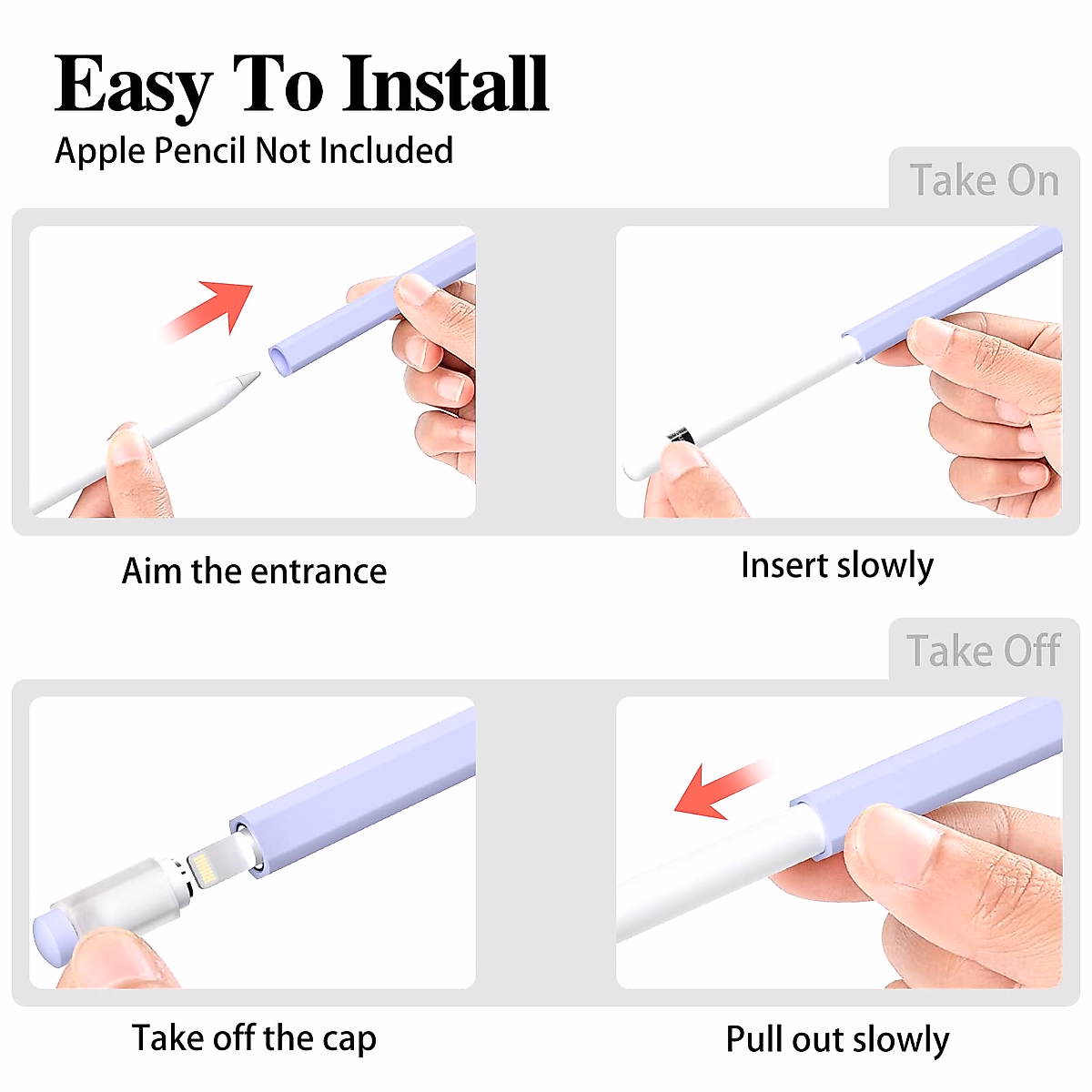 Easy To Install
Apple Pencil Not Included

Take On

Aim the entrance

Insert slowly

Take Off

Take off the cap

Pull out slowly