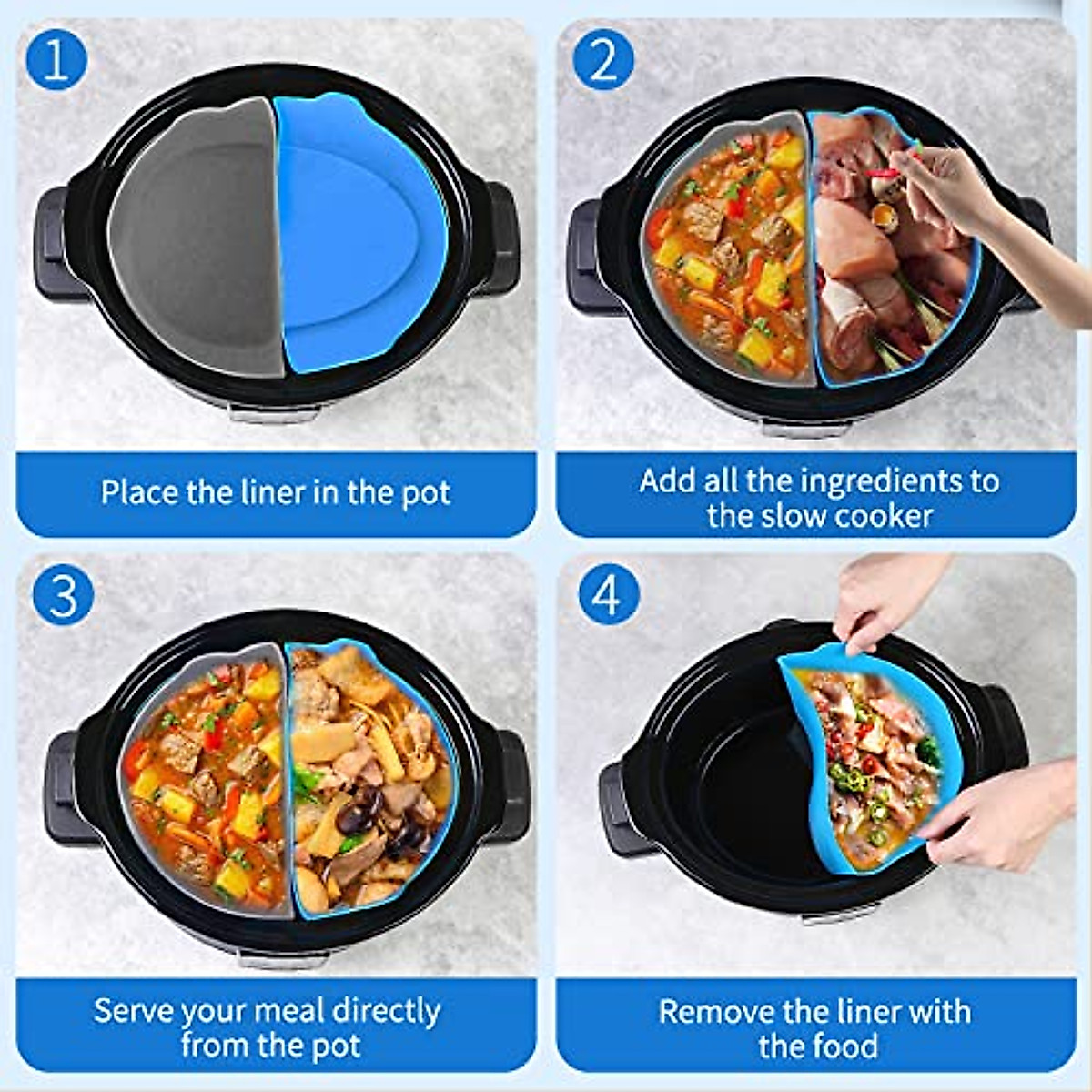 1

Place the liner in the pot

2

Add all the ingredients to the slow cooker

3

Serve your meal directly from the pot

4

Remove the liner with the food