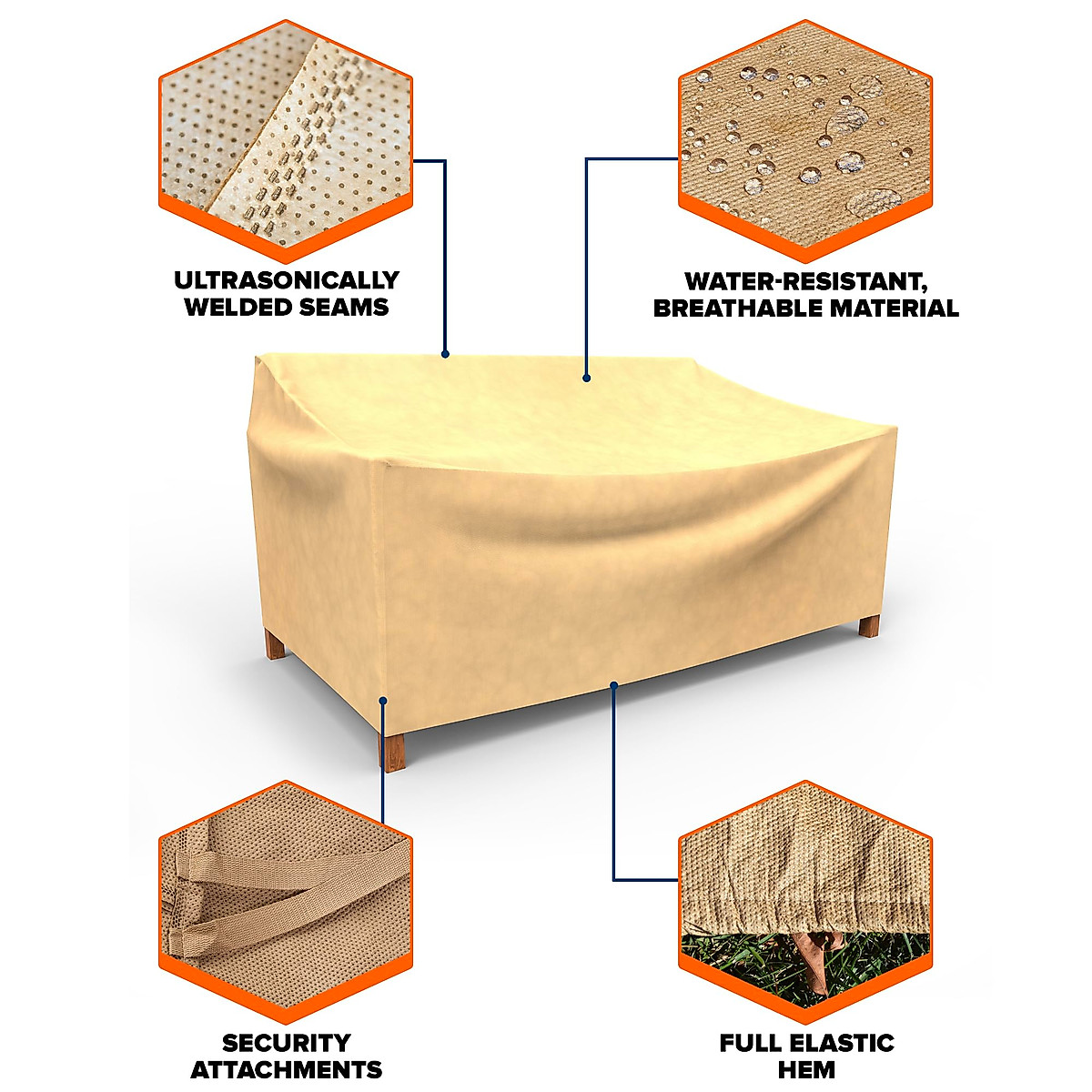 ULTRASONICALLY WELDED SEAMS

WATER-RESISTANT, BREATHABLE MATERIAL

SECURITY ATTACHMENTS

FULL ELASTIC HEM