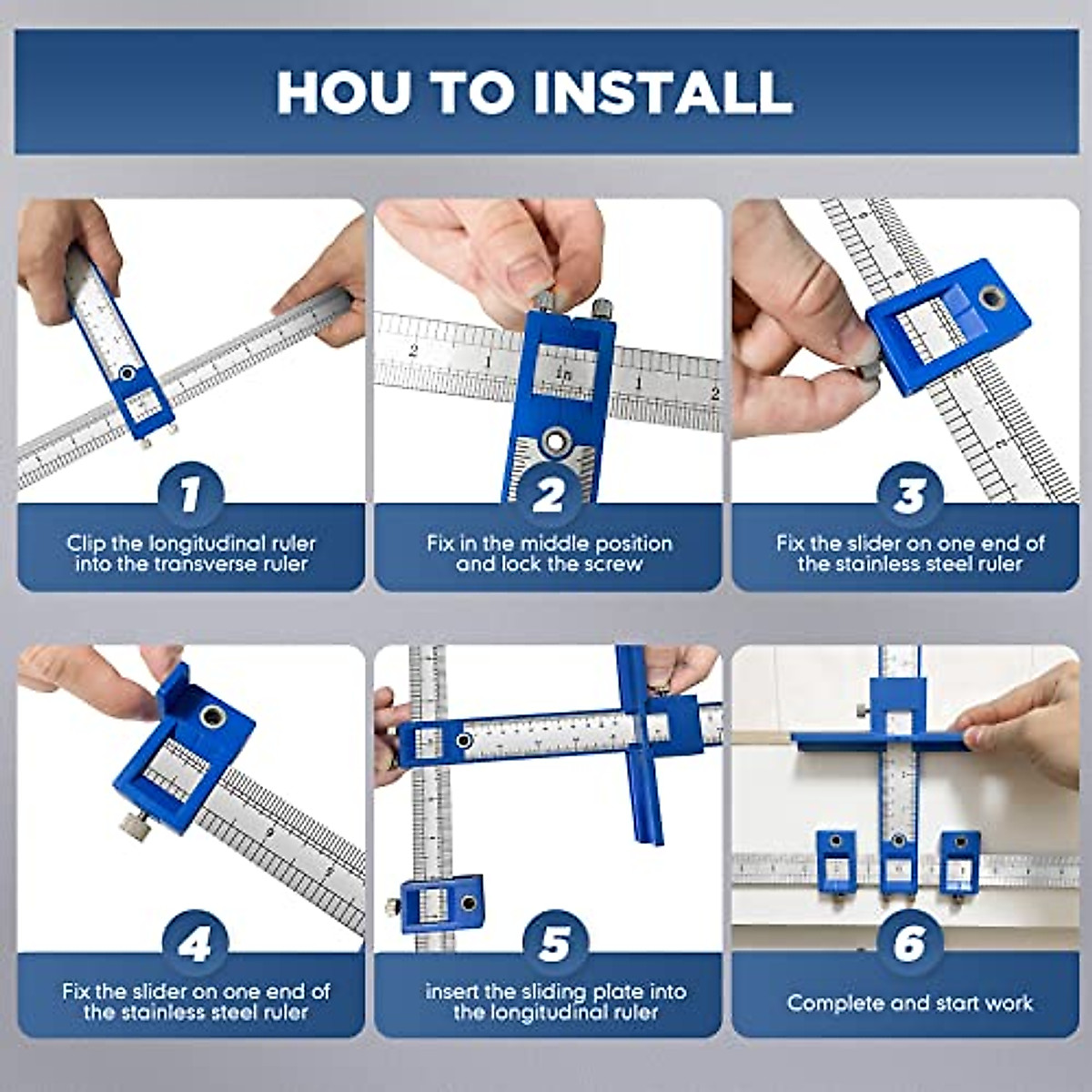 HOU TO INSTALL

1
Clip the longitudinal ruler into the transverse ruler

2
Fix in the middle position and lock the screw

3
Fix the slider on one end of the stainless steel ruler

4
Fix the slider on one end of the stainless steel ruler

5
insert the sliding plate into the longitudinal ruler

6
Complete and start work