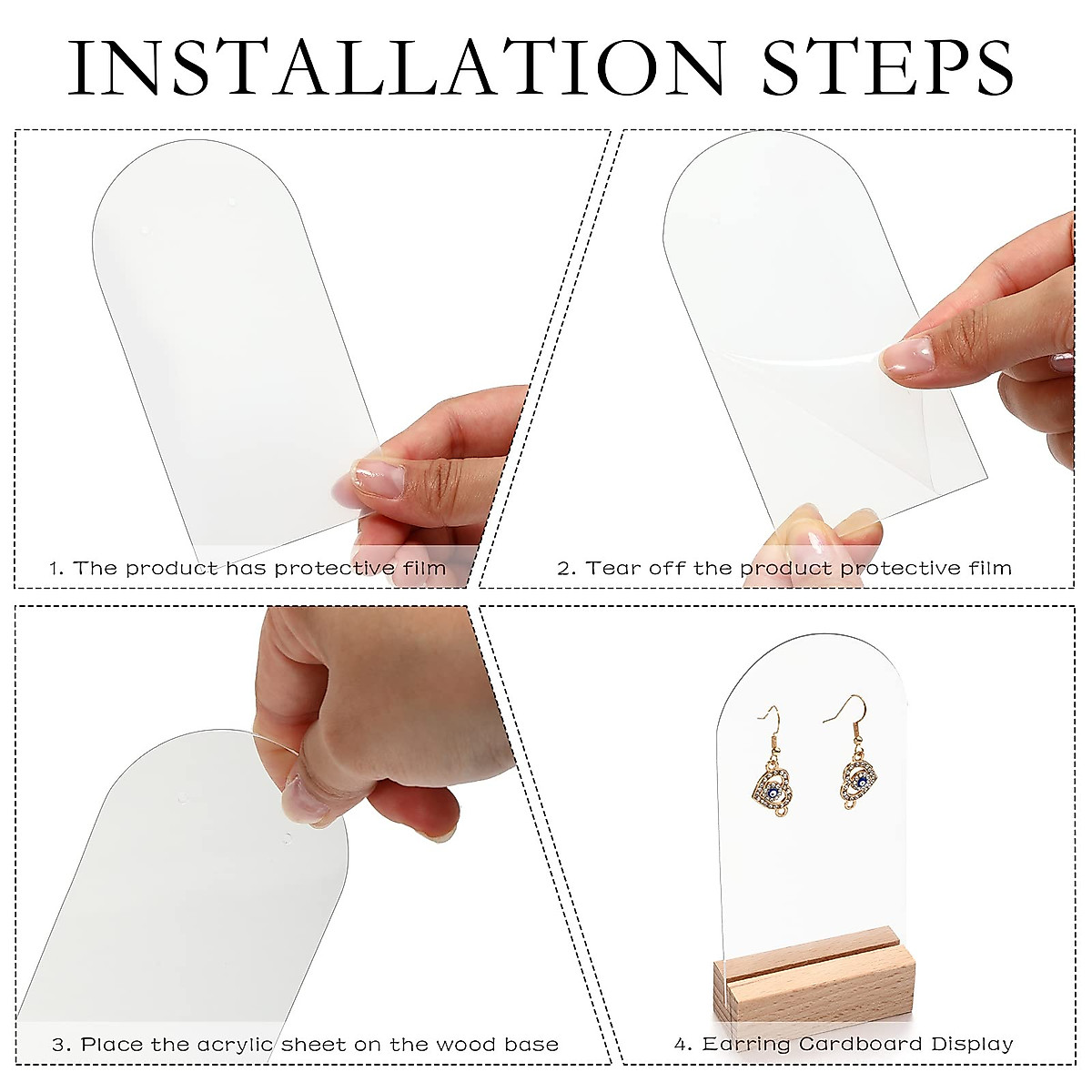 INSTALLATION STEPS

1. The product has protective film

2. Tear off the product protective film

3. Place the acrylic sheet on the wood base

4. Earring Cardboard Display