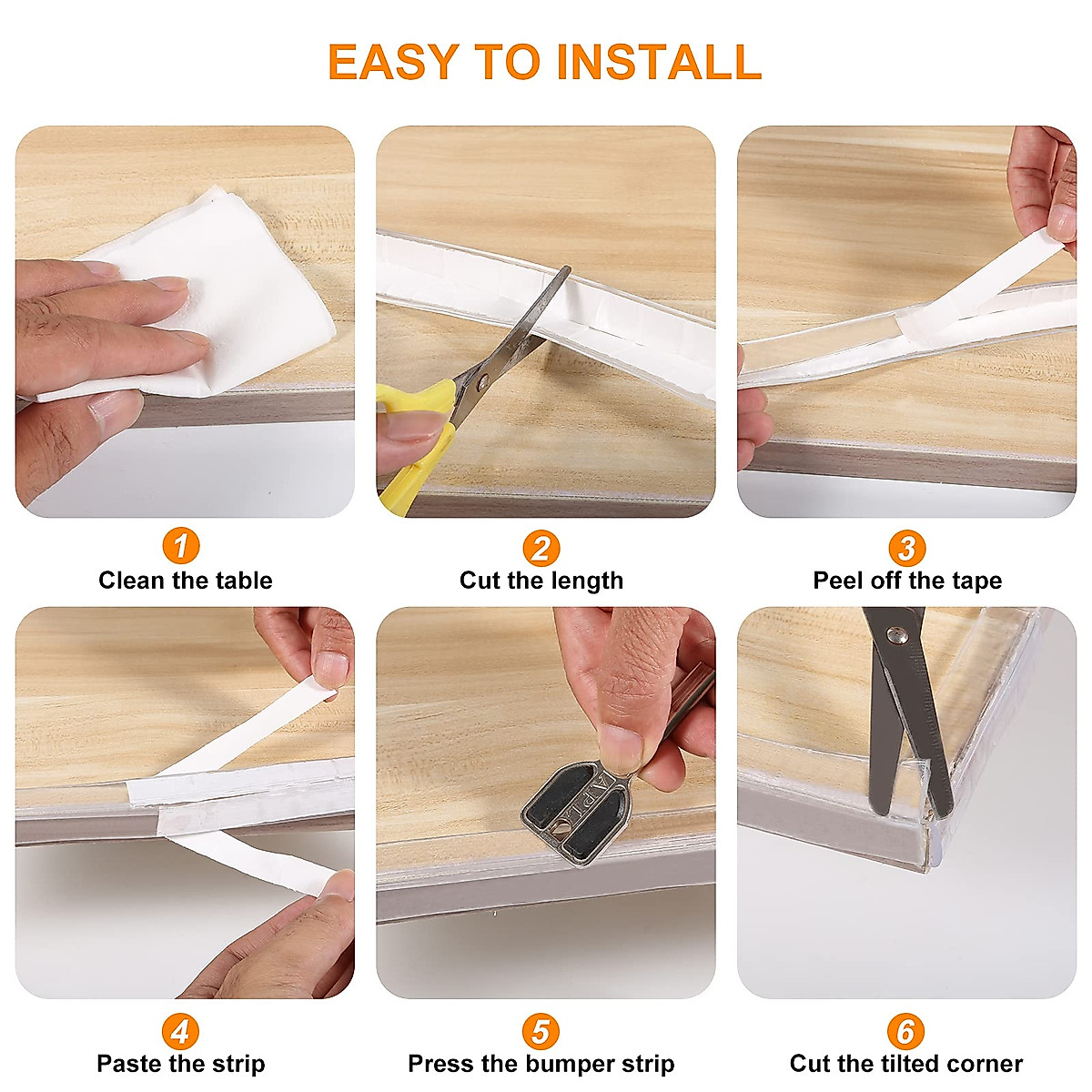 EASY TO INSTALL

1
Clean the table

2
Cut the length

3
Peel off the tape

4
Paste the strip

5
Press the bumper strip

6
Cut the tilted corner