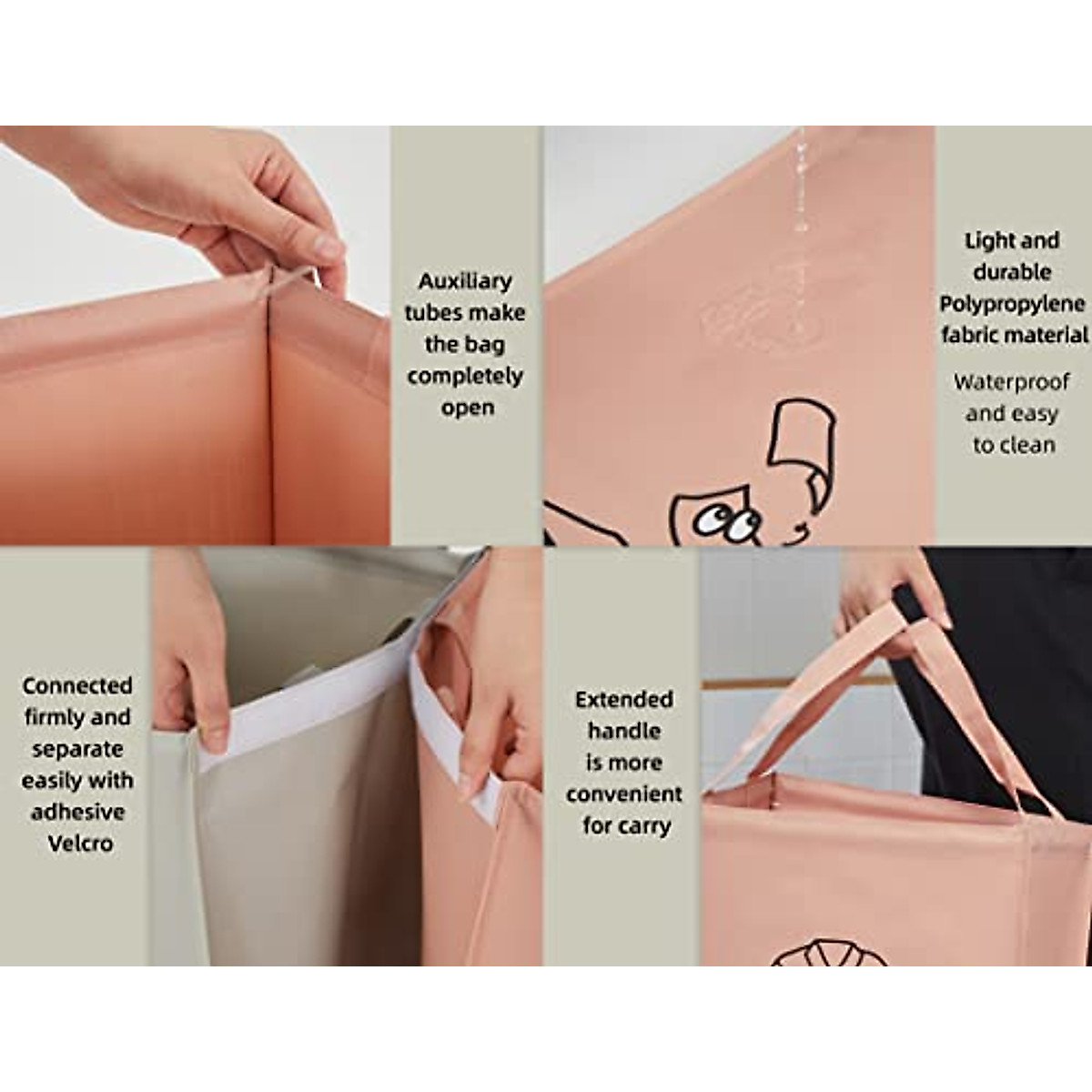 Auxiliary tubes make the bag completely open

Light and durable Polypropylene fabric material

Waterproof and easy to clean

Connected firmly and separate easily with adhesive Velcro

Extended handle is more convenient for carry