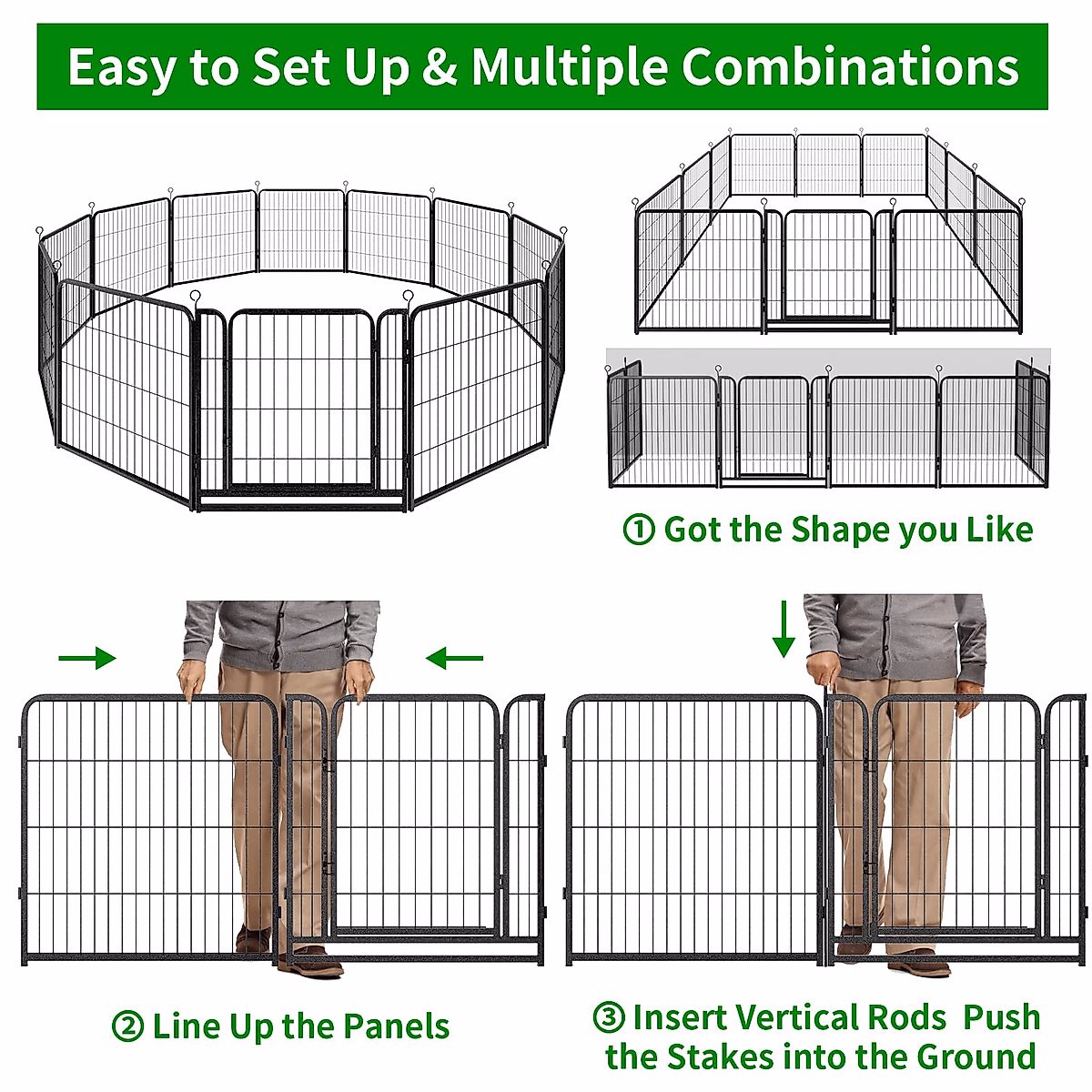 Easy to Set Up & Multiple Combinations

① Got the Shape you Like

② Line Up the Panels

③ Insert Vertical Rods Push the Stakes into the Ground