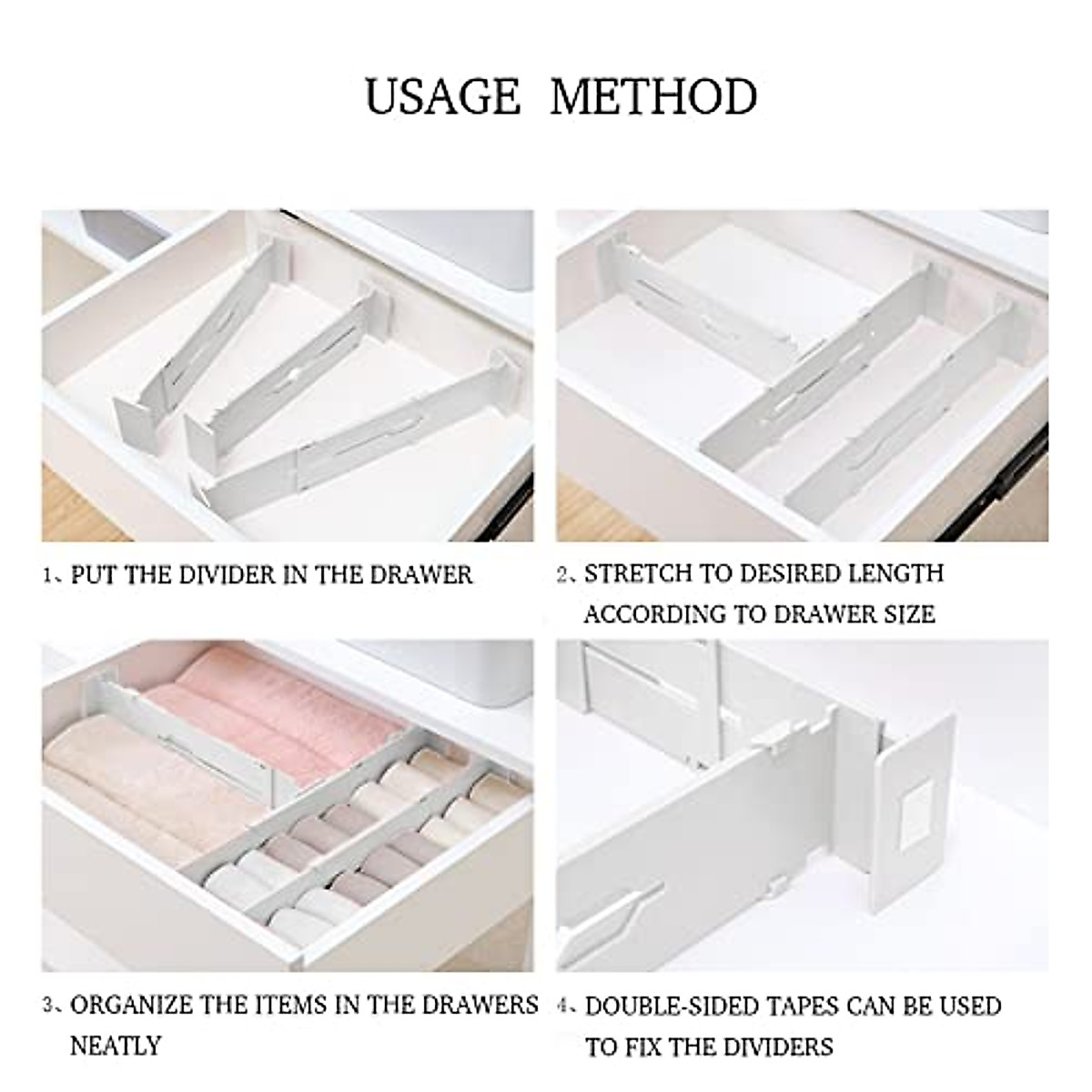 USAGE METHOD

1、PUT THE DIVIDER IN THE DRAWER

2、STRETCH TO DESIRED LENGTH ACCORDING TO DRAWER SIZE

3、ORGANIZE THE ITEMS IN THE DRAWERS NEATLY

4、DOUBLE-SIDED TAPES CAN BE USED TO FIX THE DIVIDERS