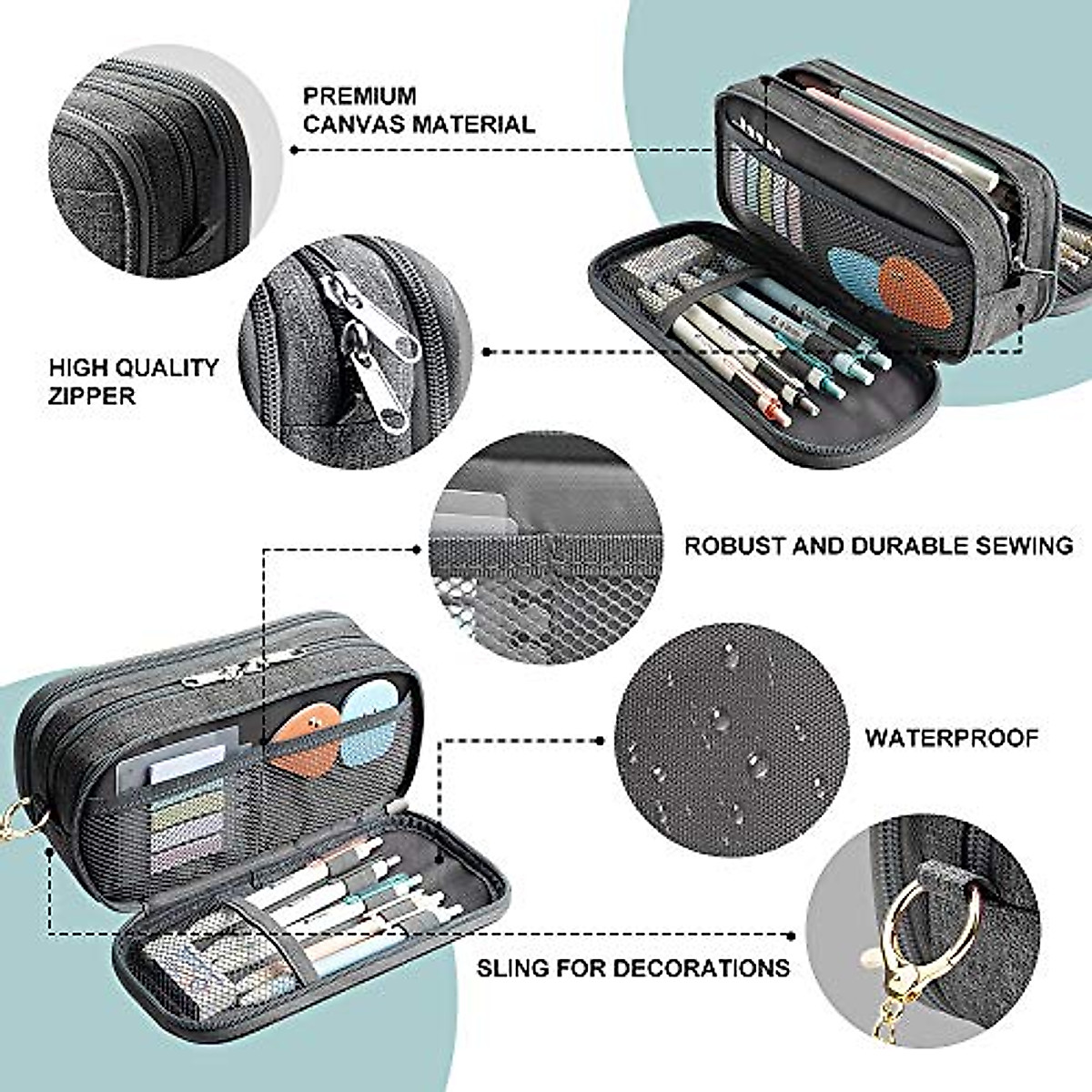 PREMIUM
CANVAS MATERIAL

HIGH QUALITY
ZIPPER

ROBUST AND DURABLE SEWING

WATERPROOF

SLING FOR DECORATIONS