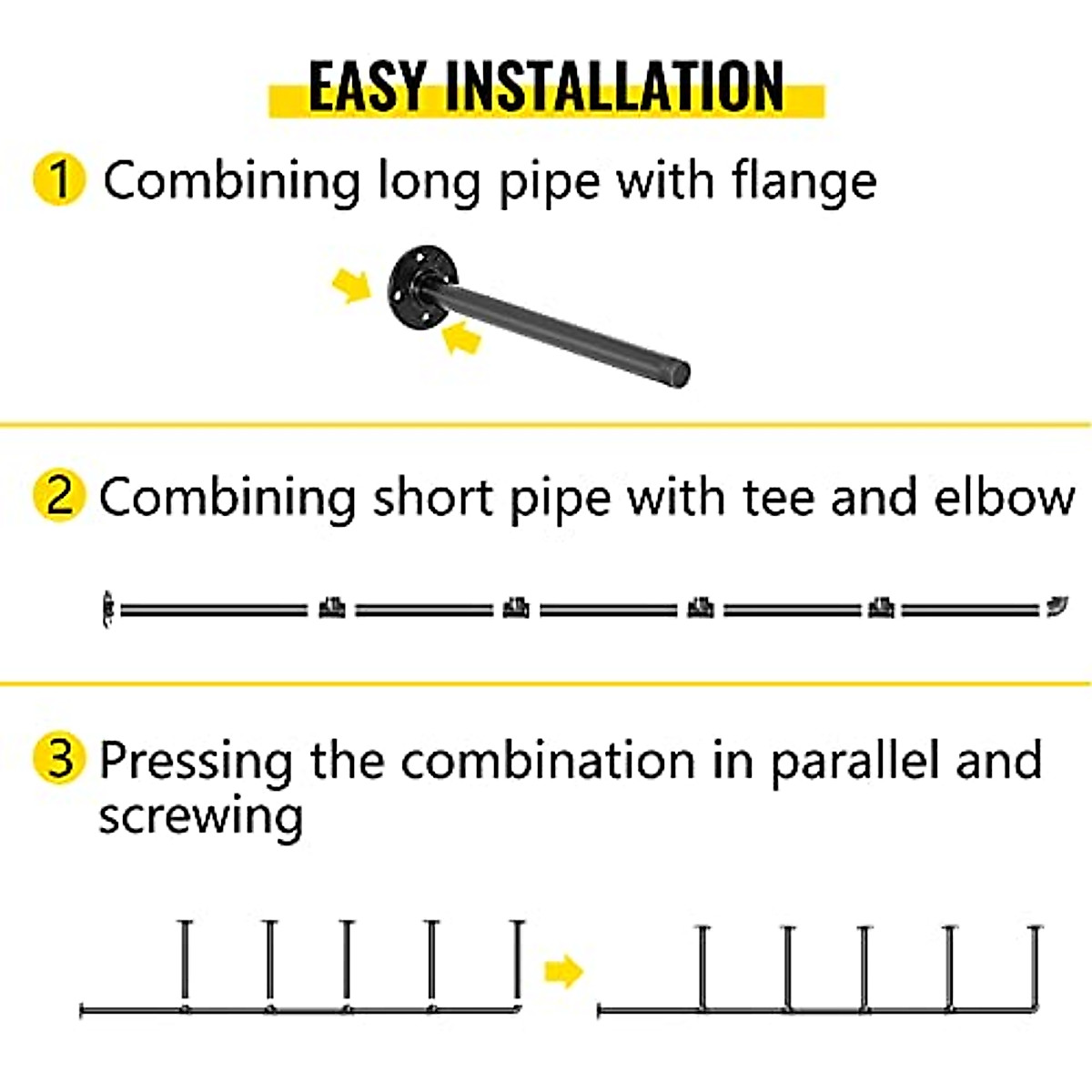 EASY INSTALLATION

1 Combining long pipe with flange

2 Combining short pipe with tee and elbow

3 Pressing the combination in parallel and screwing